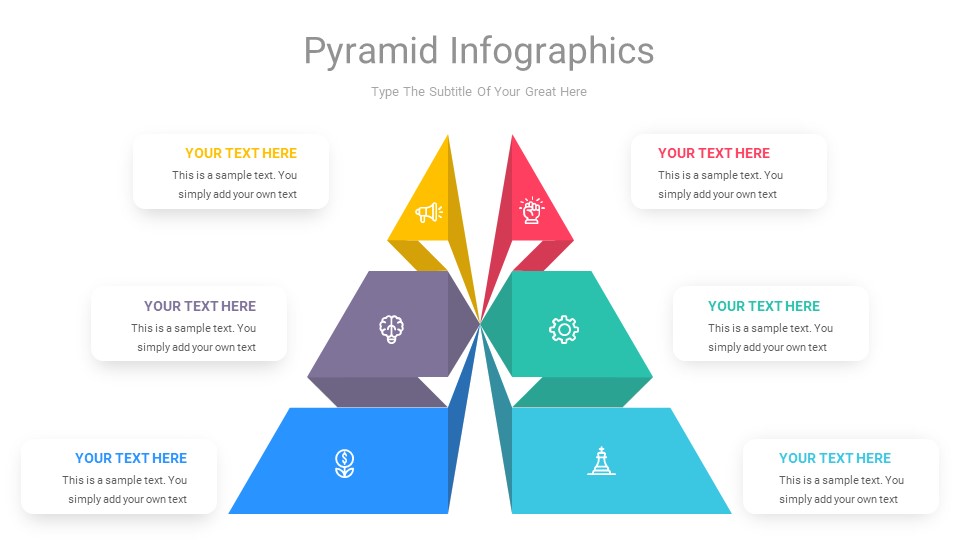 Pyramid Infographics

Type The Subtitle Of Your Great Here

YOUR TEXT HERE
This is a sample text. You simply add your own text

YOUR TEXT HERE
This is a sample text. You simply add your own text

YOUR TEXT HERE
This is a sample text. You simply add your own text

YOUR TEXT HERE
This is a sample text. You simply add your own text

YOUR TEXT HERE
This is a sample text. You simply add your own text

YOUR TEXT HERE
This is a sample text. You simply add your own text