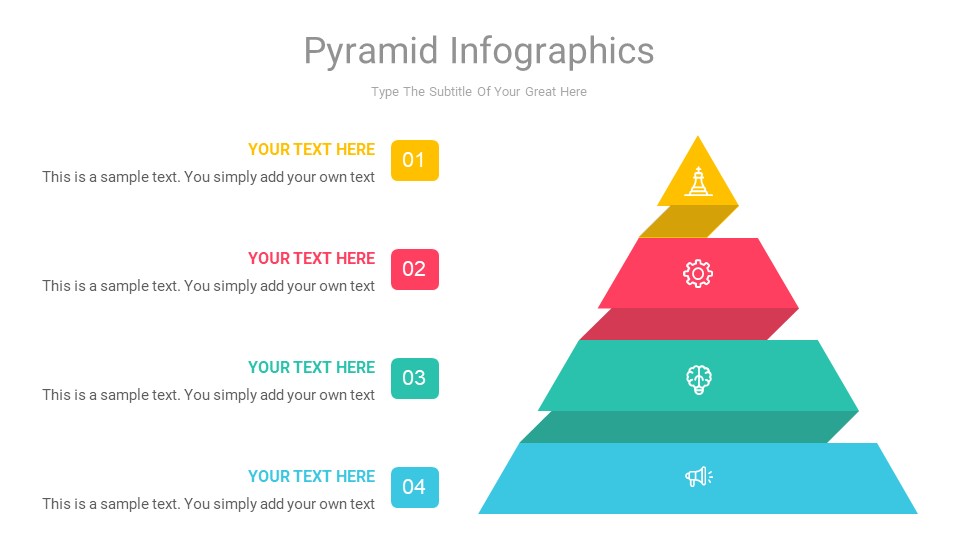 Pyramid Infographics

Type The Subtitle Of Your Great Here

YOUR TEXT HERE
This is a sample text. You simply add your own text

01

YOUR TEXT HERE
This is a sample text. You simply add your own text

02

YOUR TEXT HERE
This is a sample text. You simply add your own text

03

YOUR TEXT HERE
This is a sample text. You simply add your own text

04