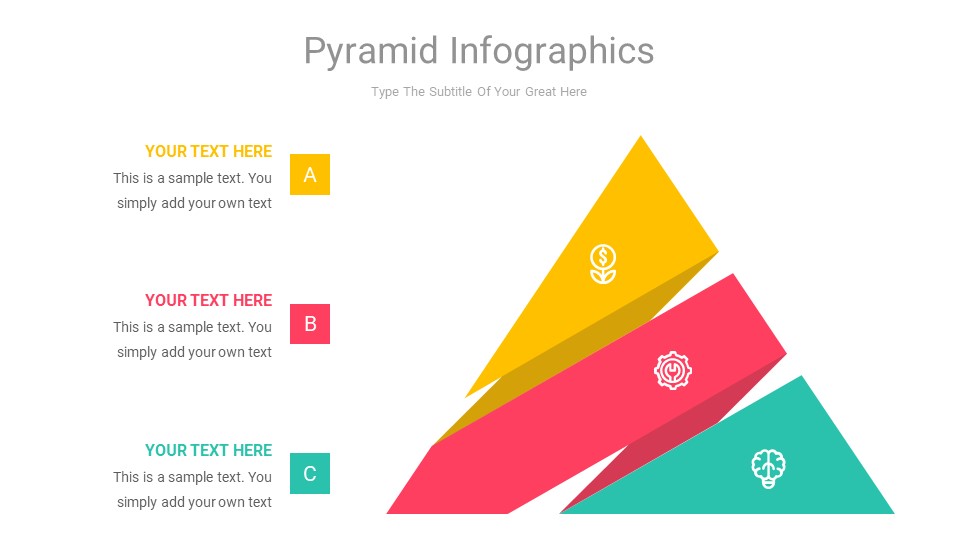 Pyramid Infographics

Type The Subtitle Of Your Great Here

YOUR TEXT HERE
This is a sample text. You simply add your own text

A

YOUR TEXT HERE
This is a sample text. You simply add your own text

B

YOUR TEXT HERE
This is a sample text. You simply add your own text

C