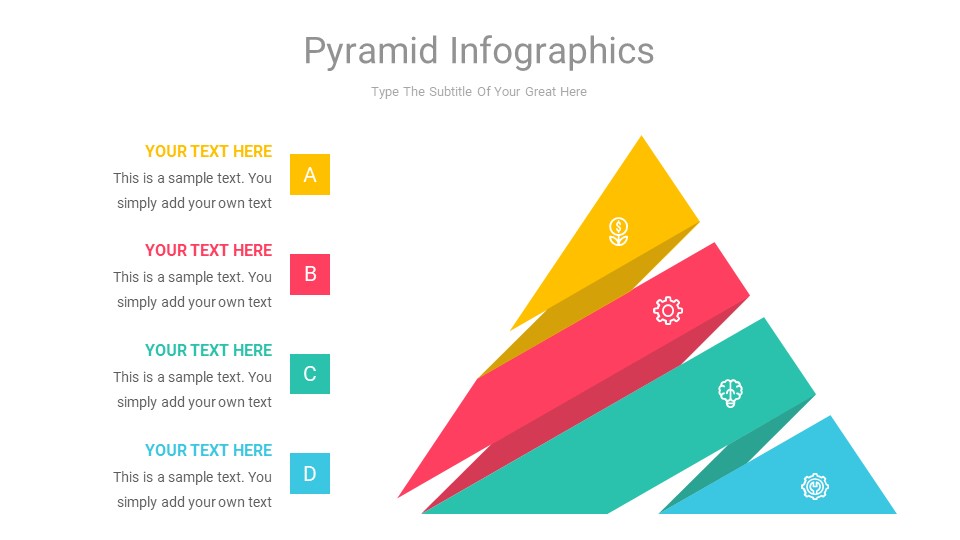 Pyramid Infographics

Type The Subtitle Of Your Great Here

YOUR TEXT HERE
This is a sample text. You simply add your own text

A

YOUR TEXT HERE
This is a sample text. You simply add your own text

B

YOUR TEXT HERE
This is a sample text. You simply add your own text

C

YOUR TEXT HERE
This is a sample text. You simply add your own text

D