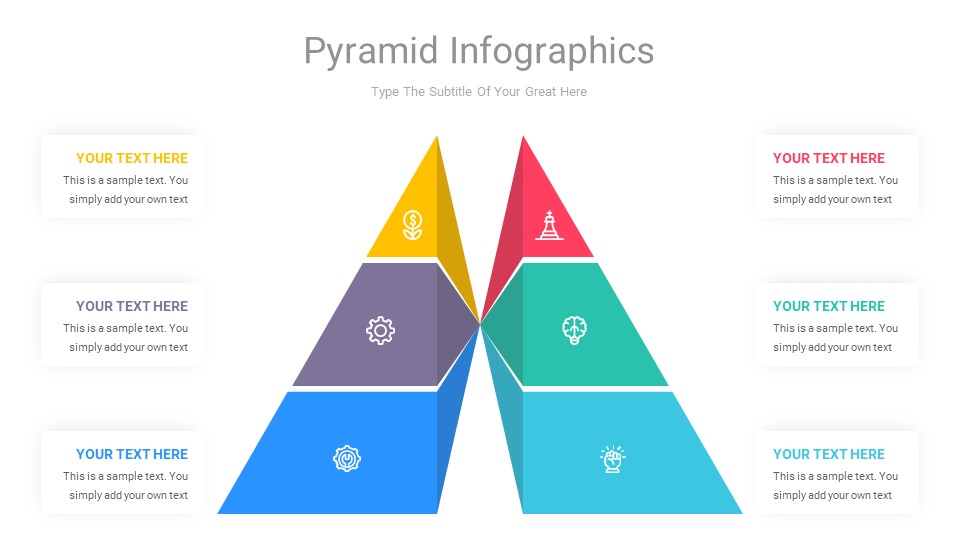 Pyramid Infographics

Type The Subtitle Of Your Great Here

YOUR TEXT HERE
This is a sample text. You simply add your own text

YOUR TEXT HERE
This is a sample text. You simply add your own text

YOUR TEXT HERE
This is a sample text. You simply add your own text

YOUR TEXT HERE
This is a sample text. You simply add your own text

YOUR TEXT HERE
This is a sample text. You simply add your own text

YOUR TEXT HERE
This is a sample text. You simply add your own text