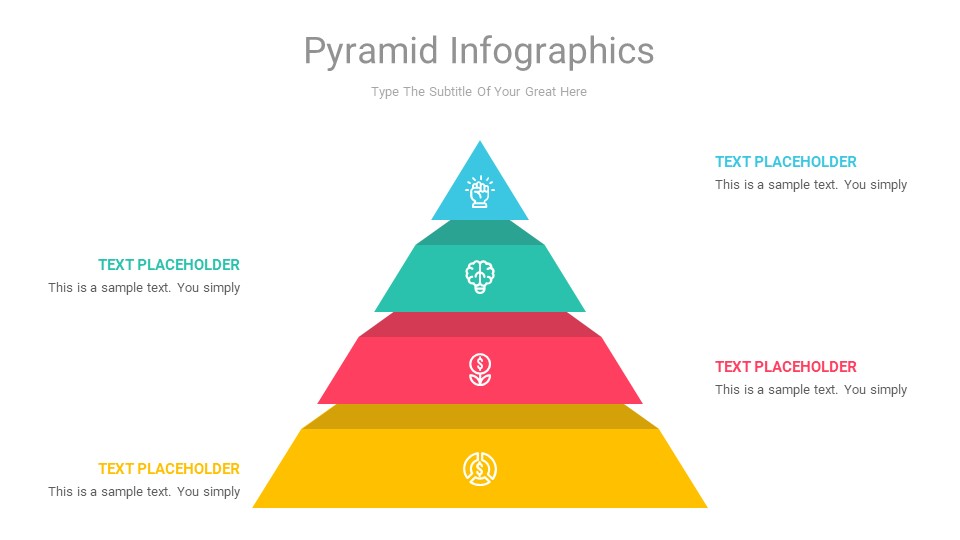 Pyramid Infographics

Type The Subtitle Of Your Great Here

TEXT PLACEHOLDER
This is a sample text. You simply

TEXT PLACEHOLDER
This is a sample text. You simply

TEXT PLACEHOLDER
This is a sample text. You simply

TEXT PLACEHOLDER
This is a sample text. You simply