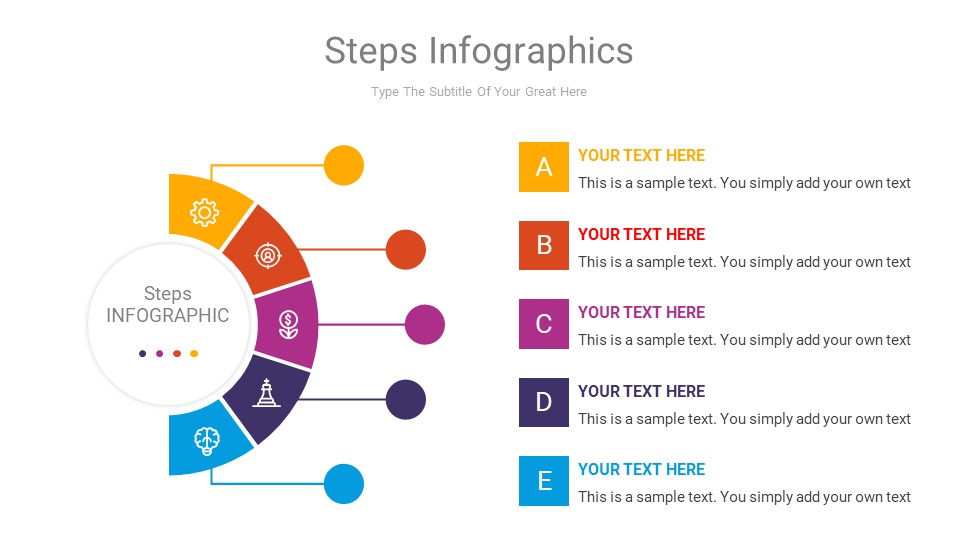 Steps Infographics

Type The Subtitle Of Your Great Here

Steps
INFOGRAPHIC

A
YOUR TEXT HERE
This is a sample text. You simply add your own text

B
YOUR TEXT HERE
This is a sample text. You simply add your own text

C
YOUR TEXT HERE
This is a sample text. You simply add your own text

D
YOUR TEXT HERE
This is a sample text. You simply add your own text

E
YOUR TEXT HERE
This is a sample text. You simply add your own text