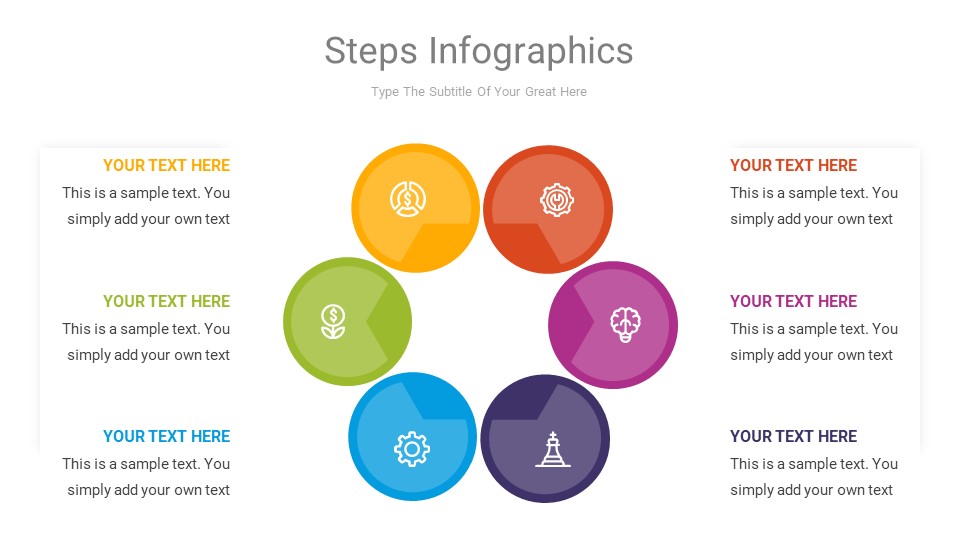 Steps Infographics

Type The Subtitle Of Your Great Here

YOUR TEXT HERE
This is a sample text. You simply add your own text

YOUR TEXT HERE
This is a sample text. You simply add your own text

YOUR TEXT HERE
This is a sample text. You simply add your own text

YOUR TEXT HERE
This is a sample text. You simply add your own text

YOUR TEXT HERE
This is a sample text. You simply add your own text

YOUR TEXT HERE
This is a sample text. You simply add your own text