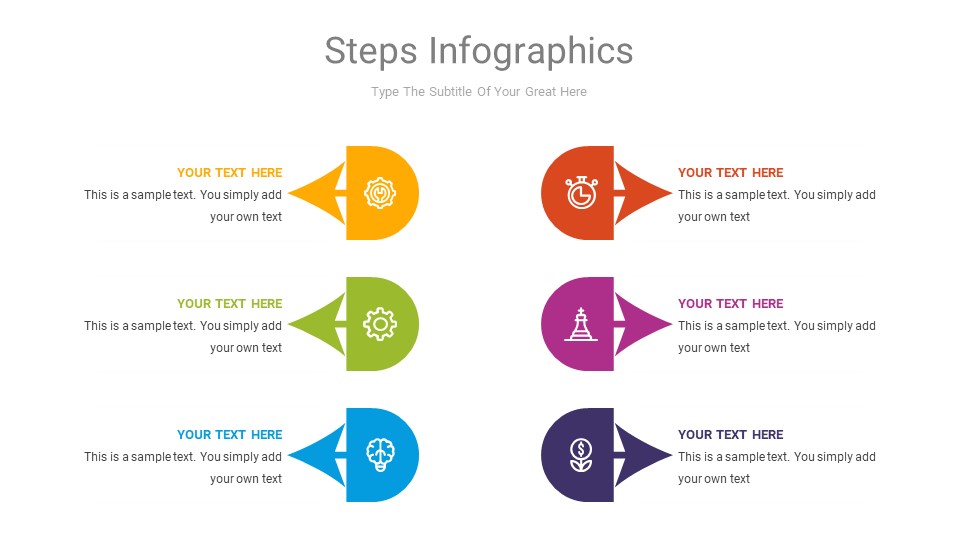 Steps Infographics

Type The Subtitle Of Your Great Here

YOUR TEXT HERE
This is a sample text. You simply add your own text

YOUR TEXT HERE
This is a sample text. You simply add your own text

YOUR TEXT HERE
This is a sample text. You simply add your own text

YOUR TEXT HERE
This is a sample text. You simply add your own text

YOUR TEXT HERE
This is a sample text. You simply add your own text

YOUR TEXT HERE
This is a sample text. You simply add your own text