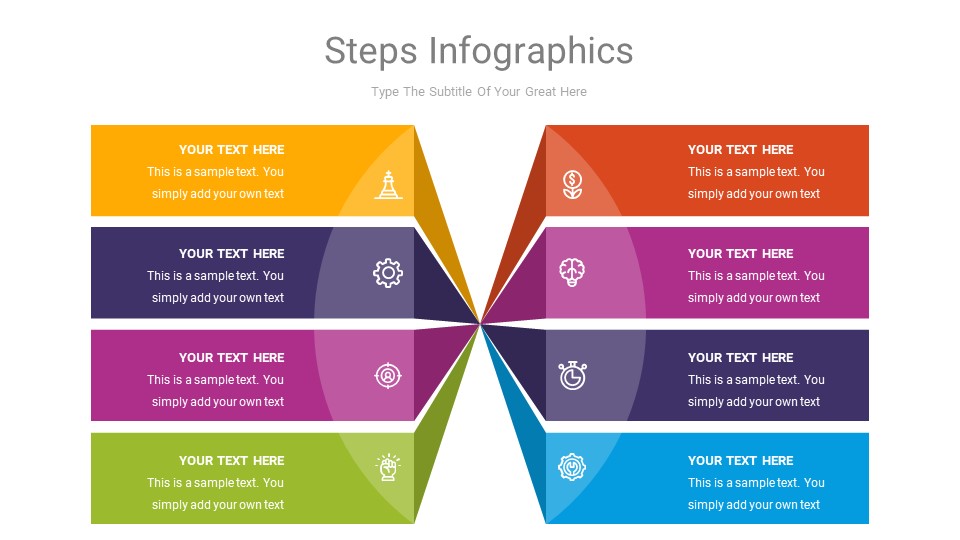 Steps Infographics

Type The Subtitle Of Your Great Here

YOUR TEXT HERE
This is a sample text. You simply add your own text

YOUR TEXT HERE
This is a sample text. You simply add your own text

YOUR TEXT HERE
This is a sample text. You simply add your own text

YOUR TEXT HERE
This is a sample text. You simply add your own text

YOUR TEXT HERE
This is a sample text. You simply add your own text

YOUR TEXT HERE
This is a sample text. You simply add your own text

YOUR TEXT HERE
This is a sample text. You simply add your own text

YOUR TEXT HERE
This is a sample text. You simply add your own text