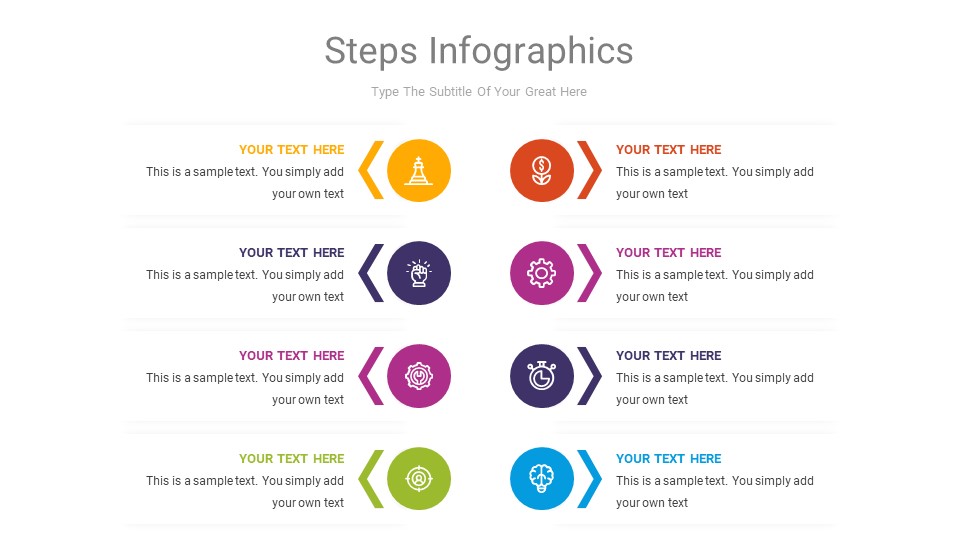 Steps Infographics

Type The Subtitle Of Your Great Here

YOUR TEXT HERE
This is a sample text. You simply add your own text

YOUR TEXT HERE
This is a sample text. You simply add your own text

YOUR TEXT HERE
This is a sample text. You simply add your own text

YOUR TEXT HERE
This is a sample text. You simply add your own text

YOUR TEXT HERE
This is a sample text. You simply add your own text

YOUR TEXT HERE
This is a sample text. You simply add your own text

YOUR TEXT HERE
This is a sample text. You simply add your own text

YOUR TEXT HERE
This is a sample text. You simply add your own text