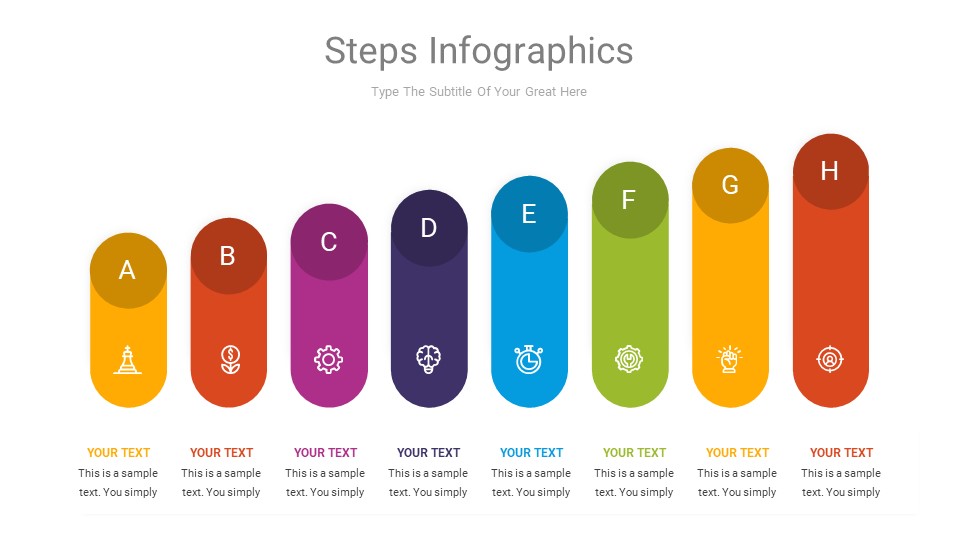 Steps Infographics

Type The Subtitle Of Your Great Here

A

B

C

D

E

F

G

H

YOUR TEXT
This is a sample text. You simply

YOUR TEXT
This is a sample text. You simply

YOUR TEXT
This is a sample text. You simply

YOUR TEXT
This is a sample text. You simply

YOUR TEXT
This is a sample text. You simply

YOUR TEXT
This is a sample text. You simply

YOUR TEXT
This is a sample text. You simply

YOUR TEXT
This is a sample text. You simply