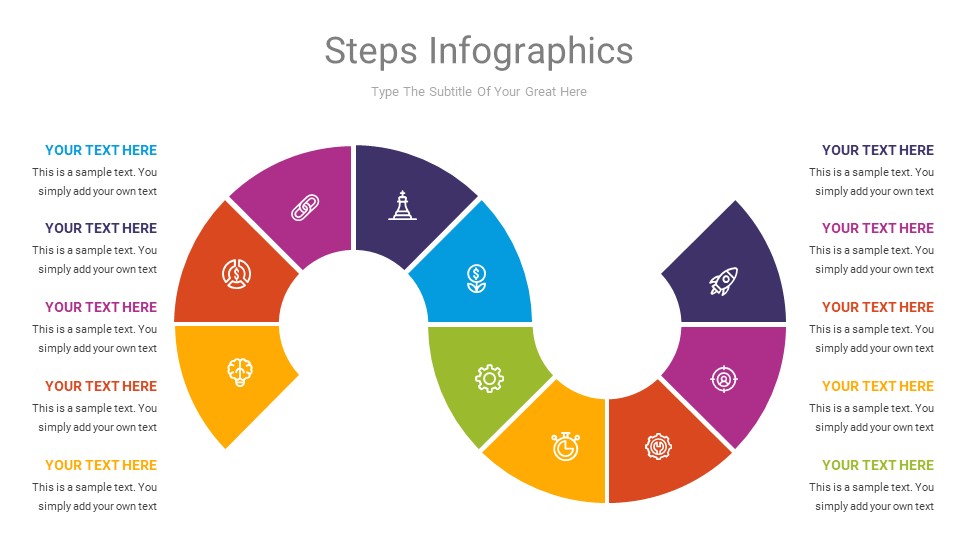 Steps Infographics

Type The Subtitle Of Your Great Here

YOUR TEXT HERE
This is a sample text. You simply add your own text

YOUR TEXT HERE
This is a sample text. You simply add your own text

YOUR TEXT HERE
This is a sample text. You simply add your own text

YOUR TEXT HERE
This is a sample text. You simply add your own text

YOUR TEXT HERE
This is a sample text. You simply add your own text

YOUR TEXT HERE
This is a sample text. You simply add your own text

YOUR TEXT HERE
This is a sample text. You simply add your own text

YOUR TEXT HERE
This is a sample text. You simply add your own text

YOUR TEXT HERE
This is a sample text. You simply add your own text

YOUR TEXT HERE
This is a sample text. You simply add your own text