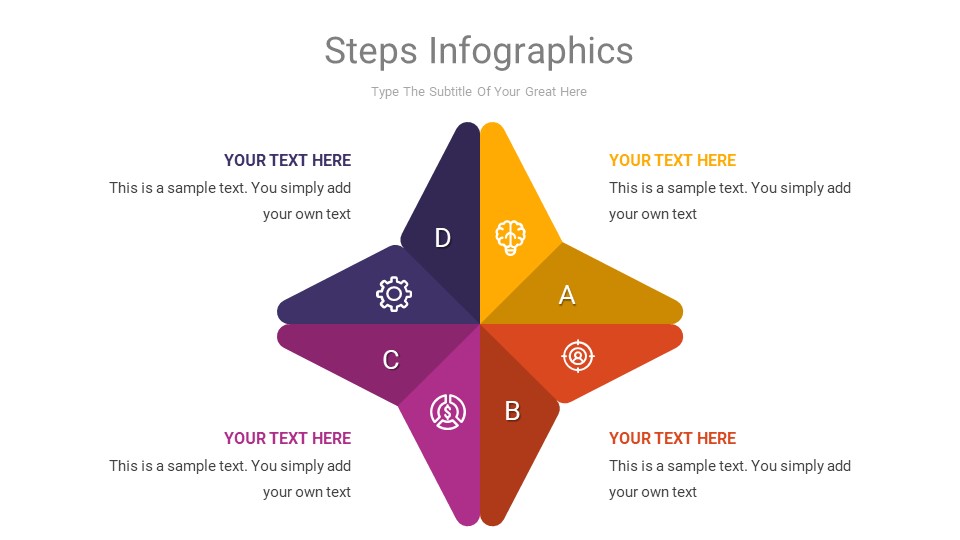 Steps Infographics

Type The Subtitle Of Your Great Here

YOUR TEXT HERE

This is a sample text. You simply add your own text

YOUR TEXT HERE

This is a sample text. You simply add your own text

D

A

C

B

YOUR TEXT HERE

This is a sample text. You simply add your own text

YOUR TEXT HERE

This is a sample text. You simply add your own text