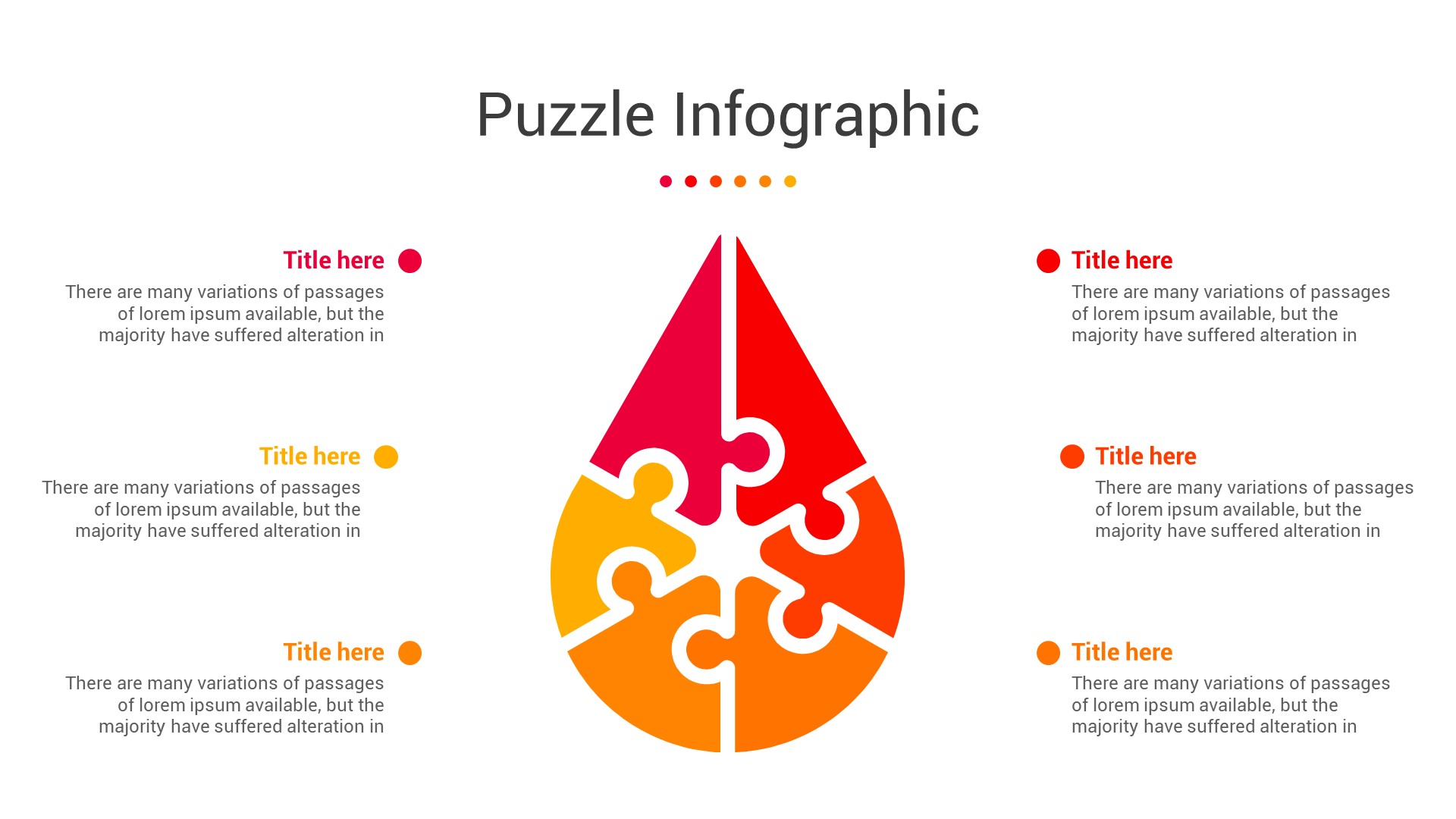 Puzzle Infographic

Title here
There are many variations of passages of lorem ipsum available, but the majority have suffered alteration in

Title here
There are many variations of passages of lorem ipsum available, but the majority have suffered alteration in

Title here
There are many variations of passages of lorem ipsum available, but the majority have suffered alteration in

Title here
There are many variations of passages of lorem ipsum available, but the majority have suffered alteration in

Title here
There are many variations of passages of lorem ipsum available, but the majority have suffered alteration in

Title here
There are many variations of passages of lorem ipsum available, but the majority have suffered alteration in