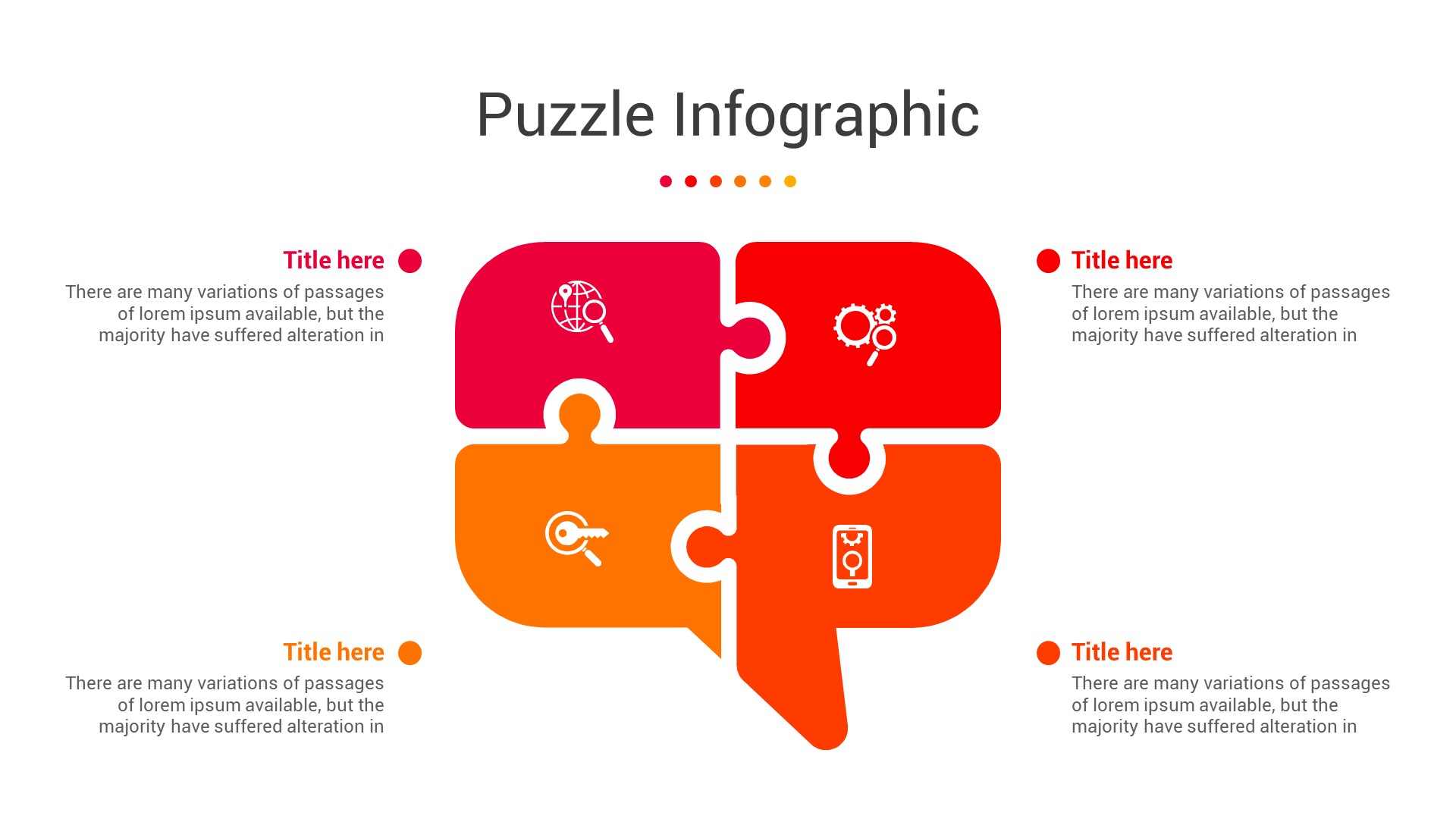 Puzzle Infographic

Title here
There are many variations of passages of lorem ipsum available, but the majority have suffered alteration in

Title here
There are many variations of passages of lorem ipsum available, but the majority have suffered alteration in

Title here
There are many variations of passages of lorem ipsum available, but the majority have suffered alteration in

Title here
There are many variations of passages of lorem ipsum available, but the majority have suffered alteration in