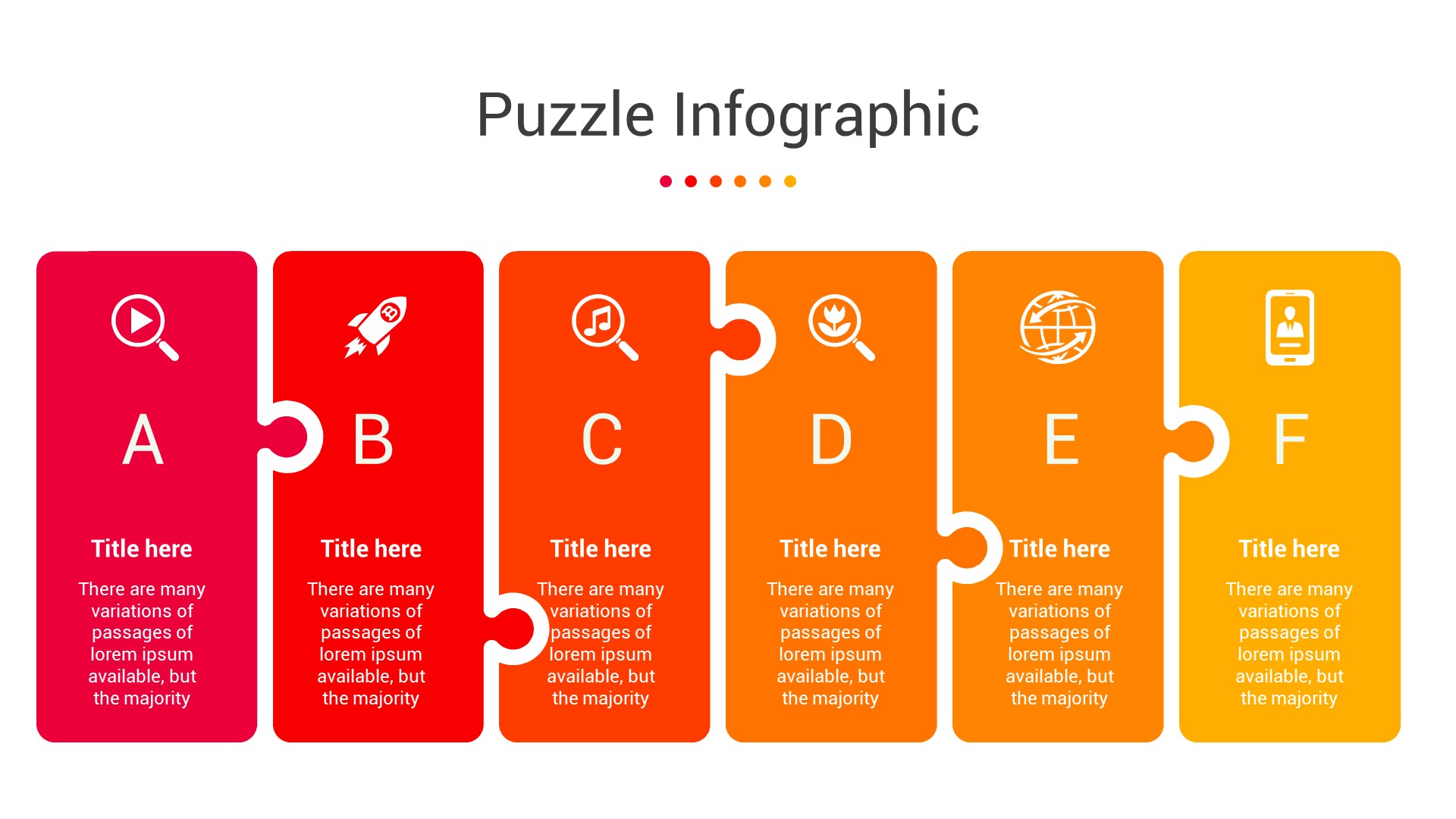 Puzzle Infographic

A

Title here

There are many variations of passages of lorem ipsum available, but the majority

B

Title here

There are many variations of passages of lorem ipsum available, but the majority

C

Title here

There are many variations of passages of lorem ipsum available, but the majority

D

Title here

There are many variations of passages of lorem ipsum available, but the majority

E

Title here

There are many variations of passages of lorem ipsum available, but the majority

F

Title here

There are many variations of passages of lorem ipsum available, but the majority