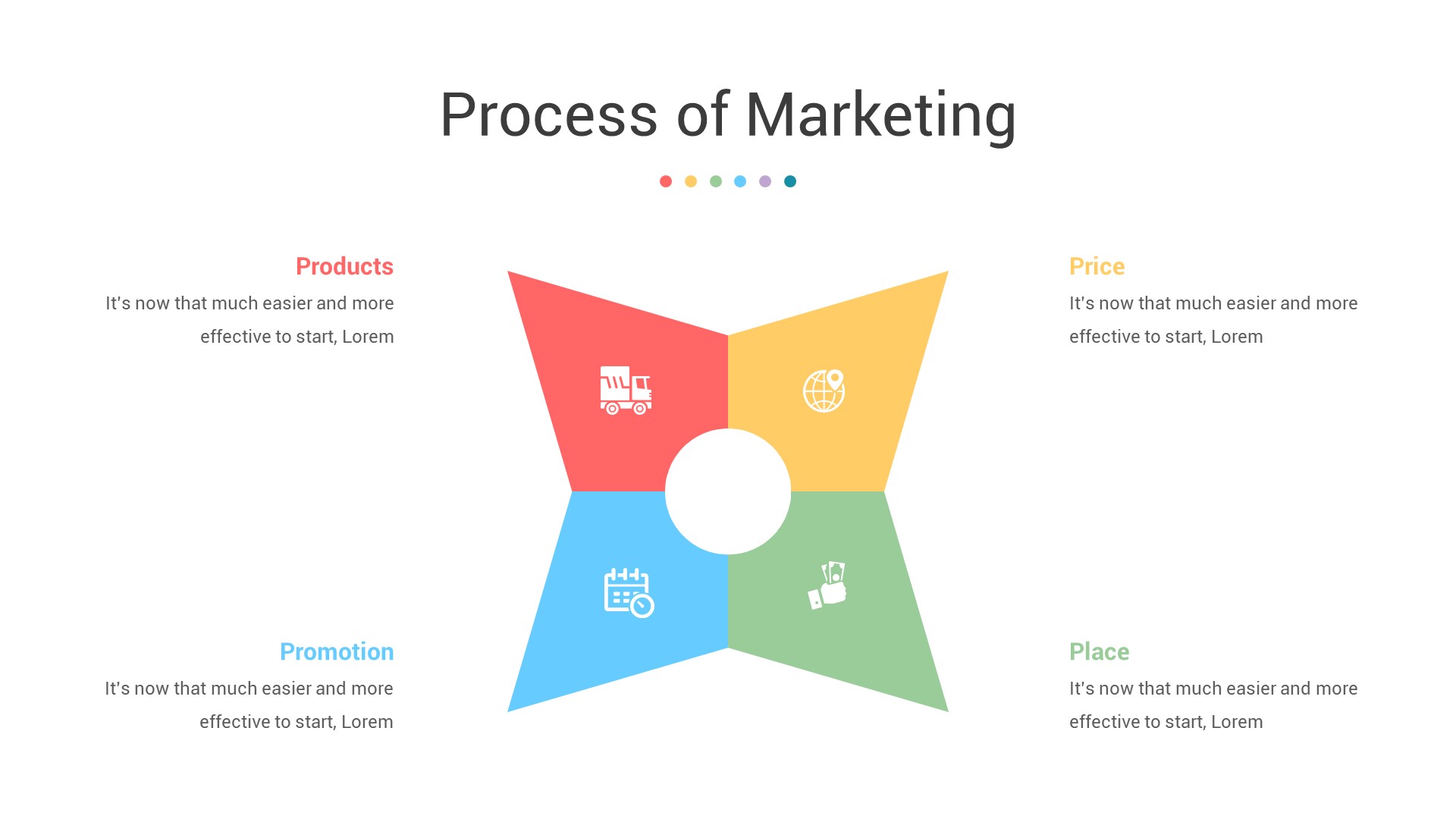 Process of Marketing

Products
It's now that much easier and more effective to start, Lorem

Price
It's now that much easier and more effective to start, Lorem

Promotion
It's now that much easier and more effective to start, Lorem

Place
It's now that much easier and more effective to start, Lorem