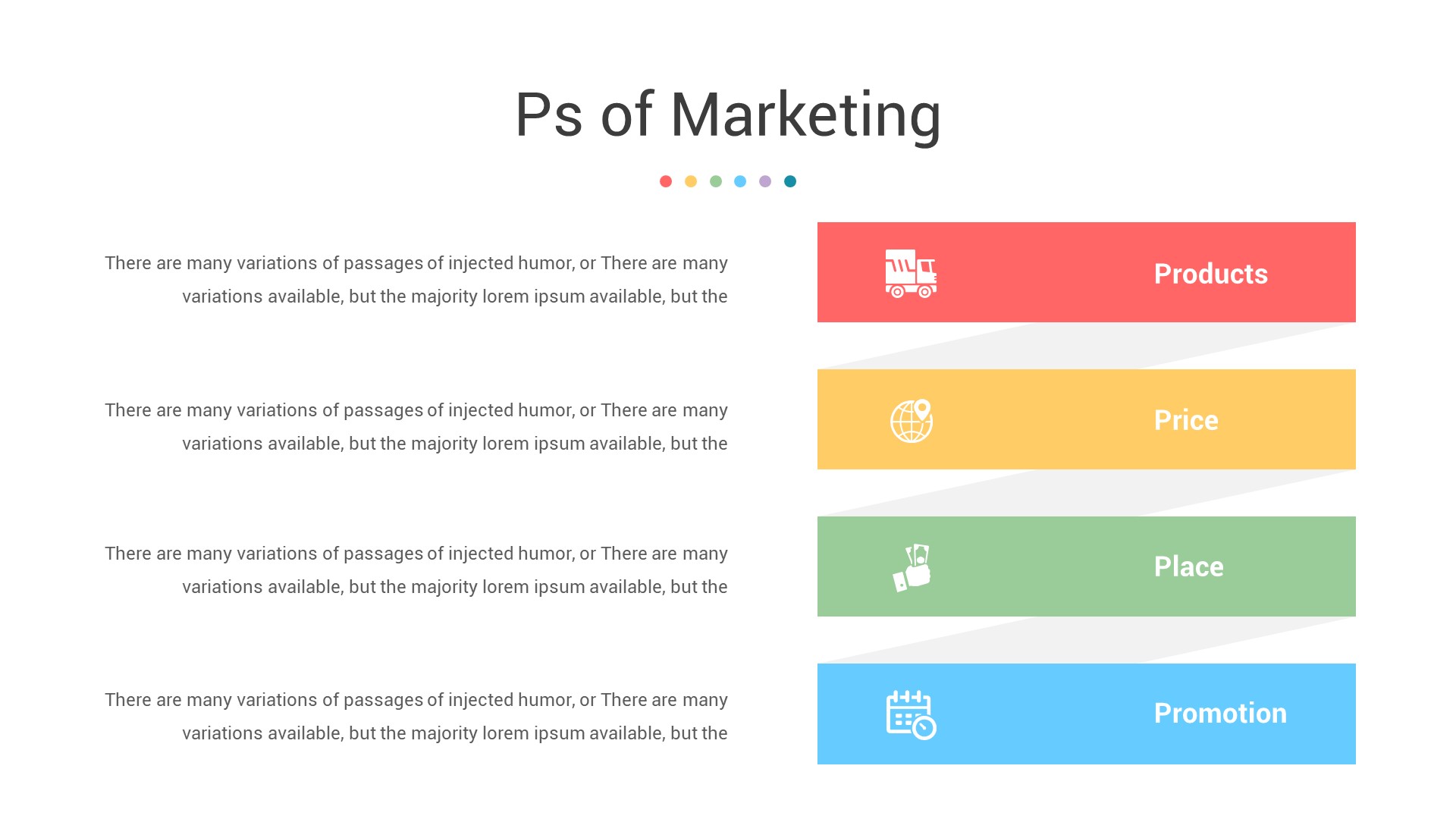 Ps of Marketing

There are many variations of passages of injected humor, or There are many variations available, but the majority lorem ipsum available, but the

Products

There are many variations of passages of injected humor, or There are many variations available, but the majority lorem ipsum available, but the

Price

There are many variations of passages of injected humor, or There are many variations available, but the majority lorem ipsum available, but the

Place

There are many variations of passages of injected humor, or There are many variations available, but the majority lorem ipsum available, but the

Promotion