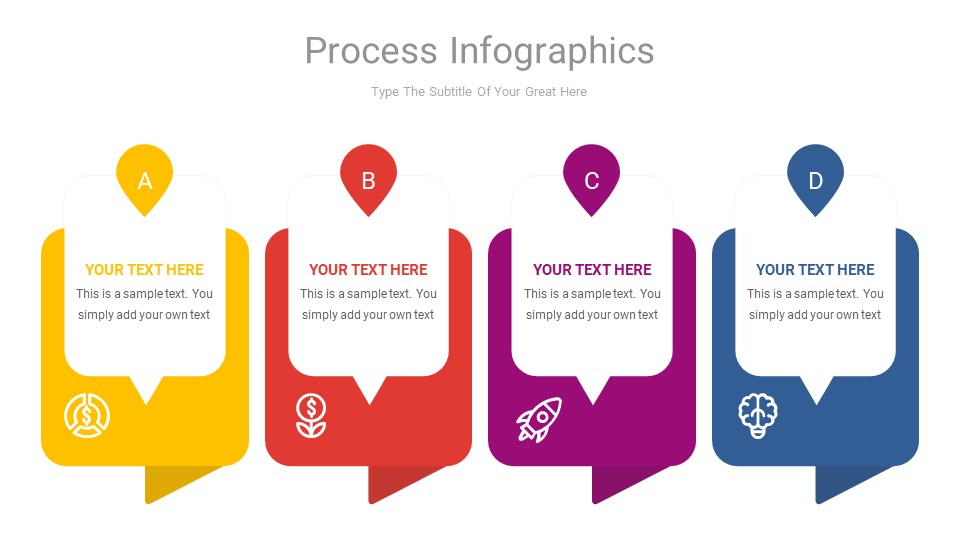 Process Infographics

Type The Subtitle Of Your Great Here

A

YOUR TEXT HERE

This is a sample text. You simply add your own text

B

YOUR TEXT HERE

This is a sample text. You simply add your own text

C

YOUR TEXT HERE

This is a sample text. You simply add your own text

D

YOUR TEXT HERE

This is a sample text. You simply add your own text