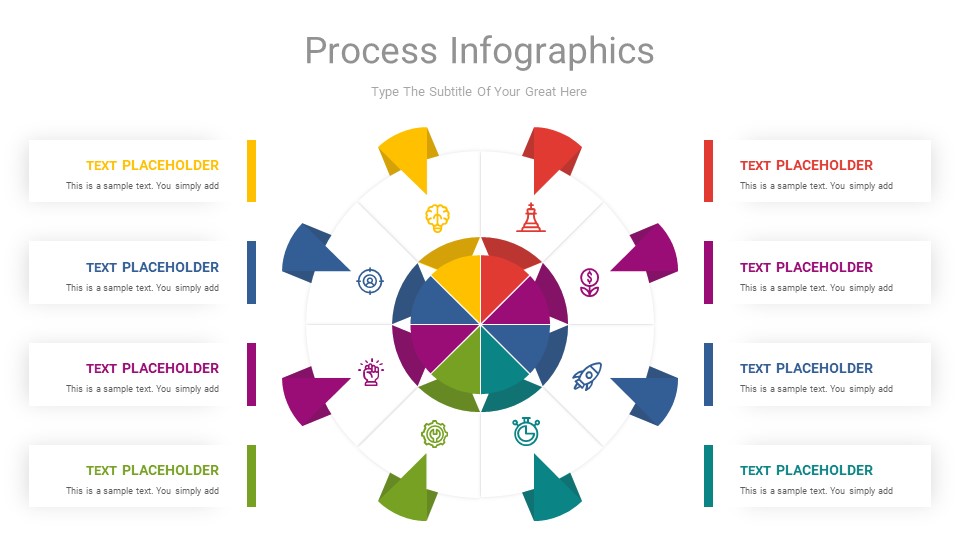 Process Infographics

Type The Subtitle Of Your Great Here

TEXT PLACEHOLDER
This is a sample text. You simply add

TEXT PLACEHOLDER
This is a sample text. You simply add

TEXT PLACEHOLDER
This is a sample text. You simply add

TEXT PLACEHOLDER
This is a sample text. You simply add

TEXT PLACEHOLDER
This is a sample text. You simply add

TEXT PLACEHOLDER
This is a sample text. You simply add

TEXT PLACEHOLDER
This is a sample text. You simply add

TEXT PLACEHOLDER
This is a sample text. You simply add