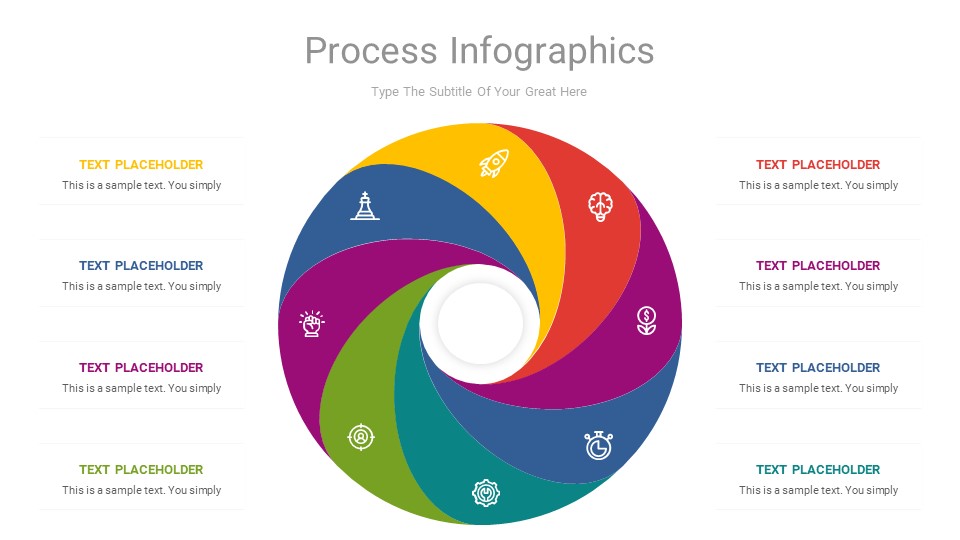 Process Infographics

Type The Subtitle Of Your Great Here

TEXT PLACEHOLDER
This is a sample text. You simply

TEXT PLACEHOLDER
This is a sample text. You simply

TEXT PLACEHOLDER
This is a sample text. You simply

TEXT PLACEHOLDER
This is a sample text. You simply

TEXT PLACEHOLDER
This is a sample text. You simply

TEXT PLACEHOLDER
This is a sample text. You simply

TEXT PLACEHOLDER
This is a sample text. You simply

TEXT PLACEHOLDER
This is a sample text. You simply