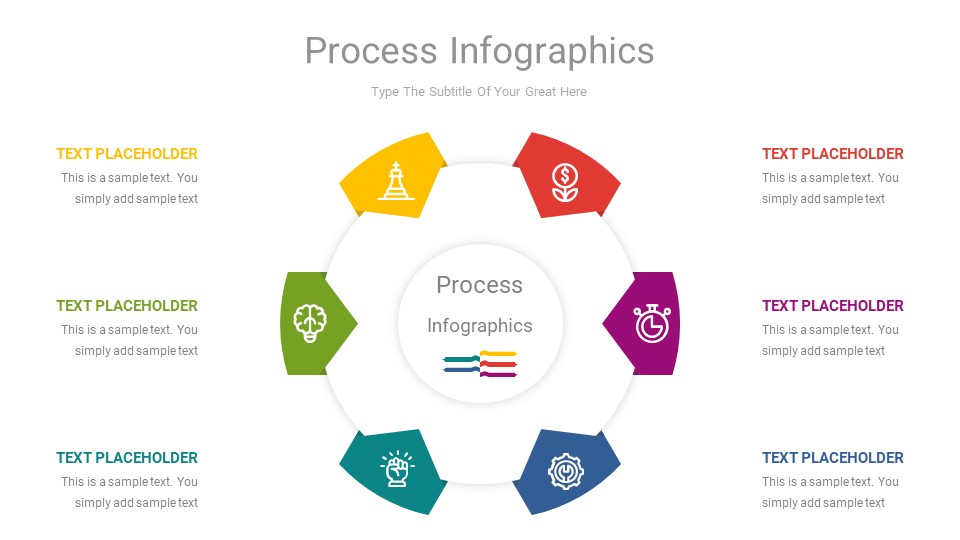 Process Infographics

Type The Subtitle Of Your Great Here

TEXT PLACEHOLDER
This is a sample text. You simply add sample text

TEXT PLACEHOLDER
This is a sample text. You simply add sample text

TEXT PLACEHOLDER
This is a sample text. You simply add sample text

Process
Infographics

TEXT PLACEHOLDER
This is a sample text. You simply add sample text

TEXT PLACEHOLDER
This is a sample text. You simply add sample text

TEXT PLACEHOLDER
This is a sample text. You simply add sample text