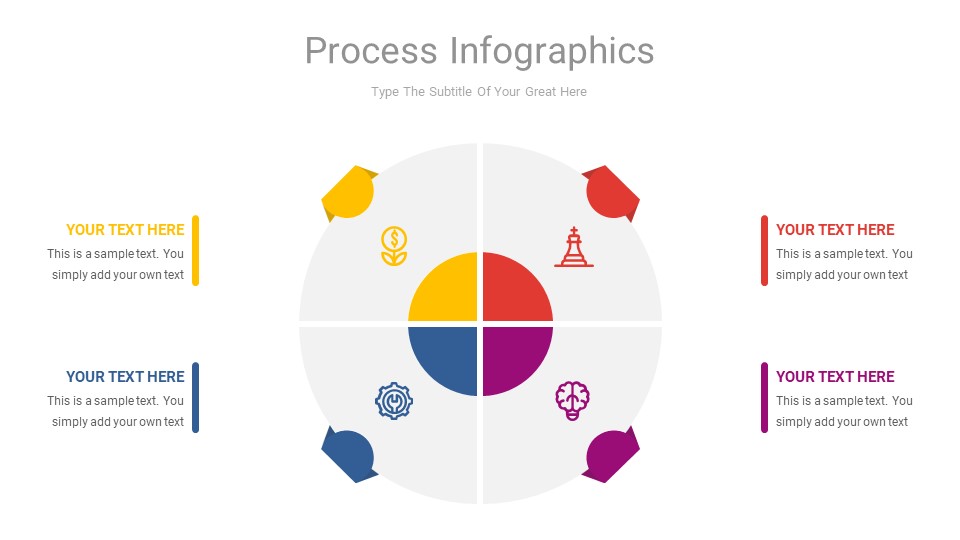 Process Infographics

Type The Subtitle Of Your Great Here

YOUR TEXT HERE
This is a sample text. You simply add your own text

YOUR TEXT HERE
This is a sample text. You simply add your own text

YOUR TEXT HERE
This is a sample text. You simply add your own text

YOUR TEXT HERE
This is a sample text. You simply add your own text