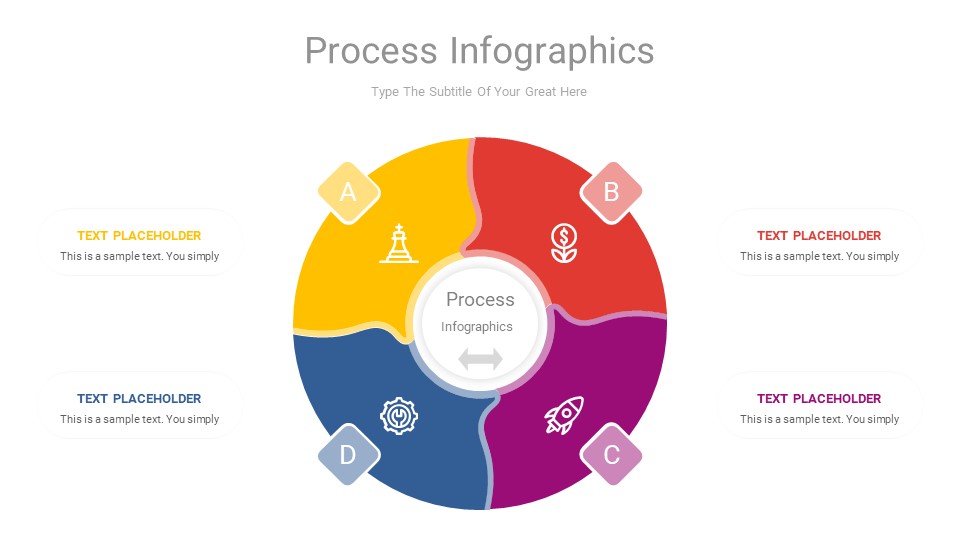 Process Infographics

Type The Subtitle Of Your Great Here

TEXT PLACEHOLDER
This is a sample text. You simply

TEXT PLACEHOLDER
This is a sample text. You simply

A

B

Process
Infographics

D

C

TEXT PLACEHOLDER
This is a sample text. You simply

TEXT PLACEHOLDER
This is a sample text. You simply