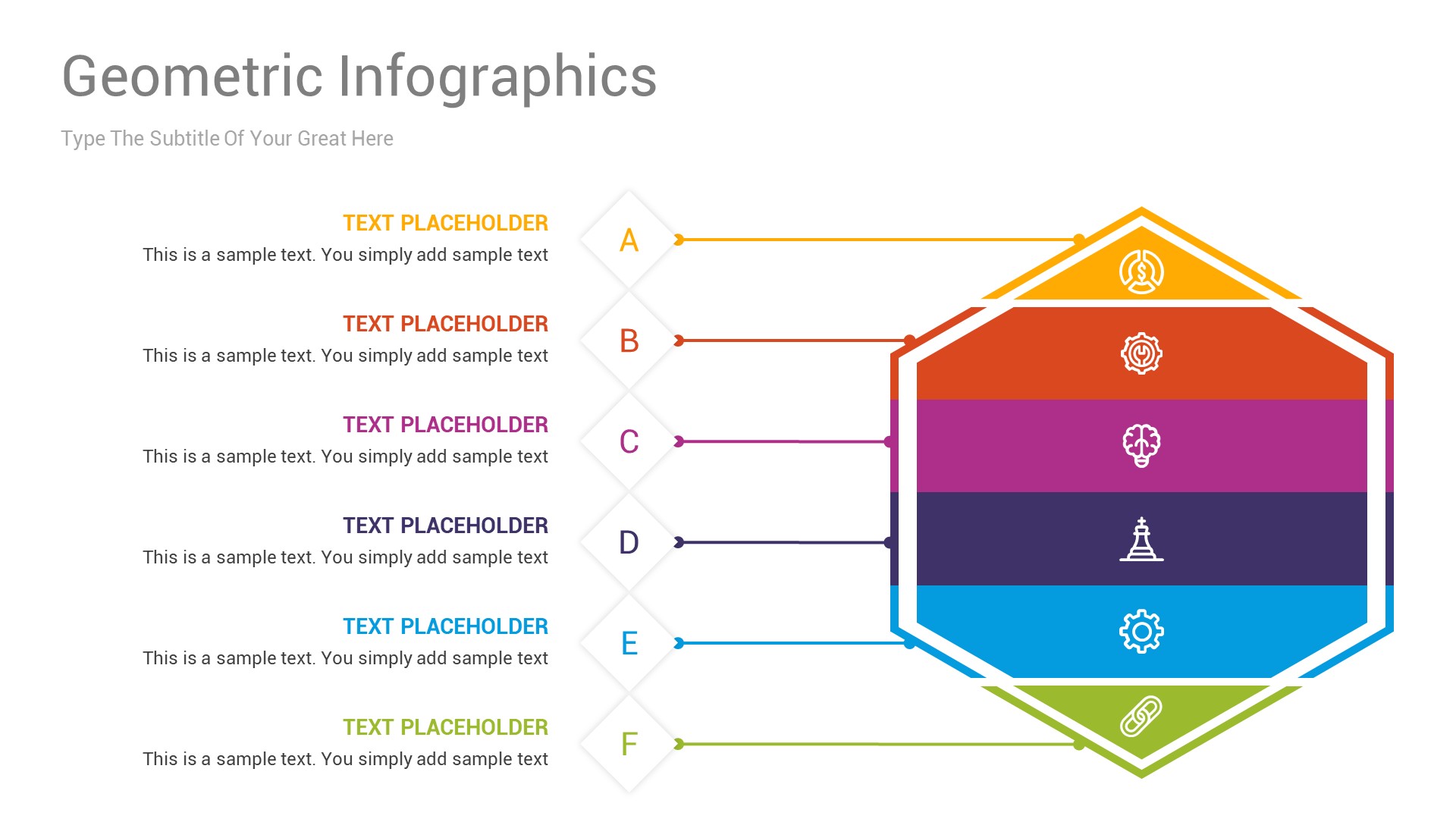 Geometric Infographics

Type The Subtitle Of Your Great Here

TEXT PLACEHOLDER
This is a sample text. You simply add sample text

A

TEXT PLACEHOLDER
This is a sample text. You simply add sample text

B

TEXT PLACEHOLDER
This is a sample text. You simply add sample text

C

TEXT PLACEHOLDER
This is a sample text. You simply add sample text

D

TEXT PLACEHOLDER
This is a sample text. You simply add sample text

E

TEXT PLACEHOLDER
This is a sample text. You simply add sample text

F