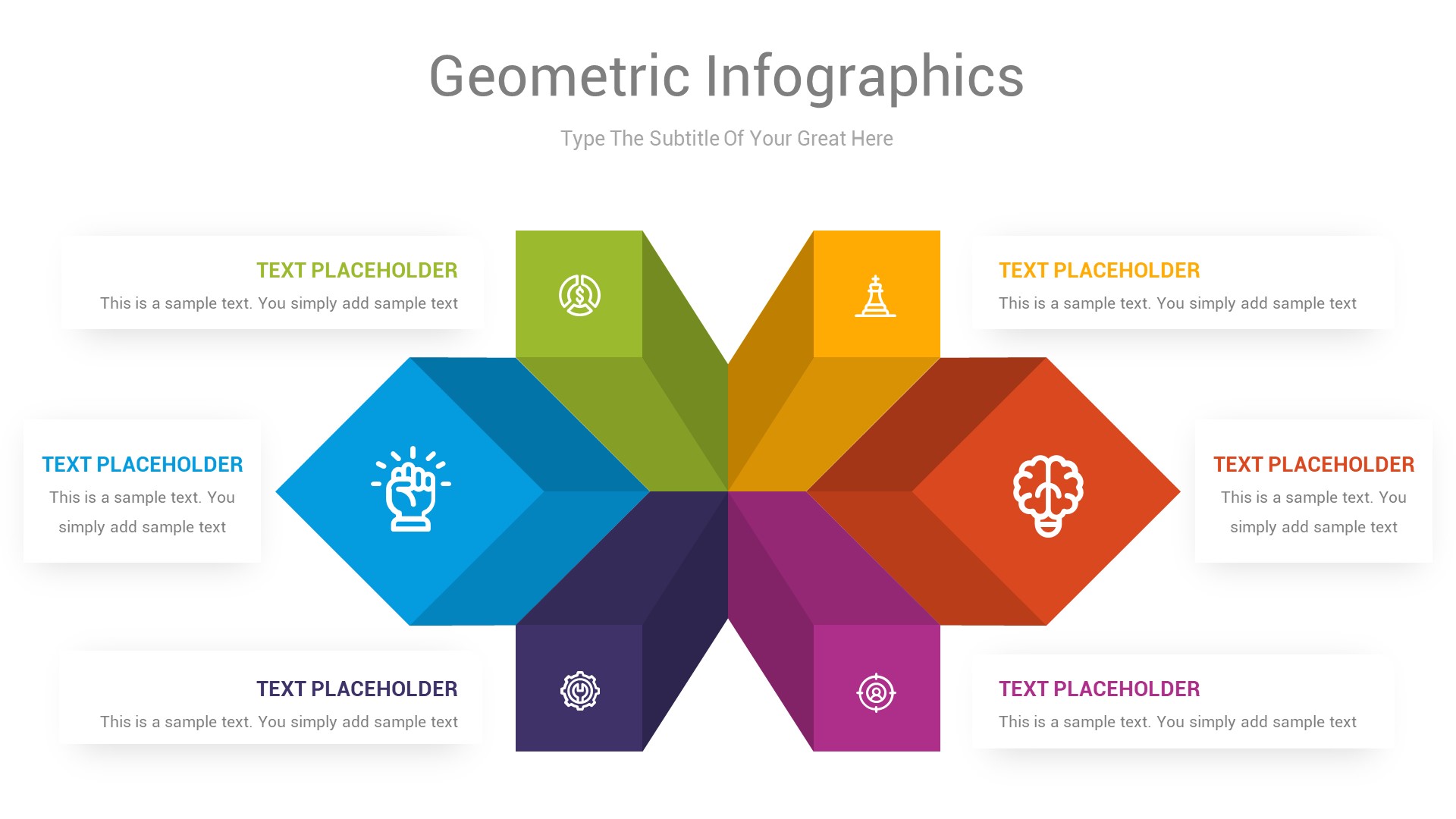 Geometric Infographics

Type The Subtitle Of Your Great Here

TEXT PLACEHOLDER
This is a sample text. You simply add sample text

TEXT PLACEHOLDER
This is a sample text. You simply add sample text

TEXT PLACEHOLDER
This is a sample text. You simply add sample text

TEXT PLACEHOLDER
This is a sample text. You simply add sample text

TEXT PLACEHOLDER
This is a sample text. You simply add sample text

TEXT PLACEHOLDER
This is a sample text. You simply add sample text