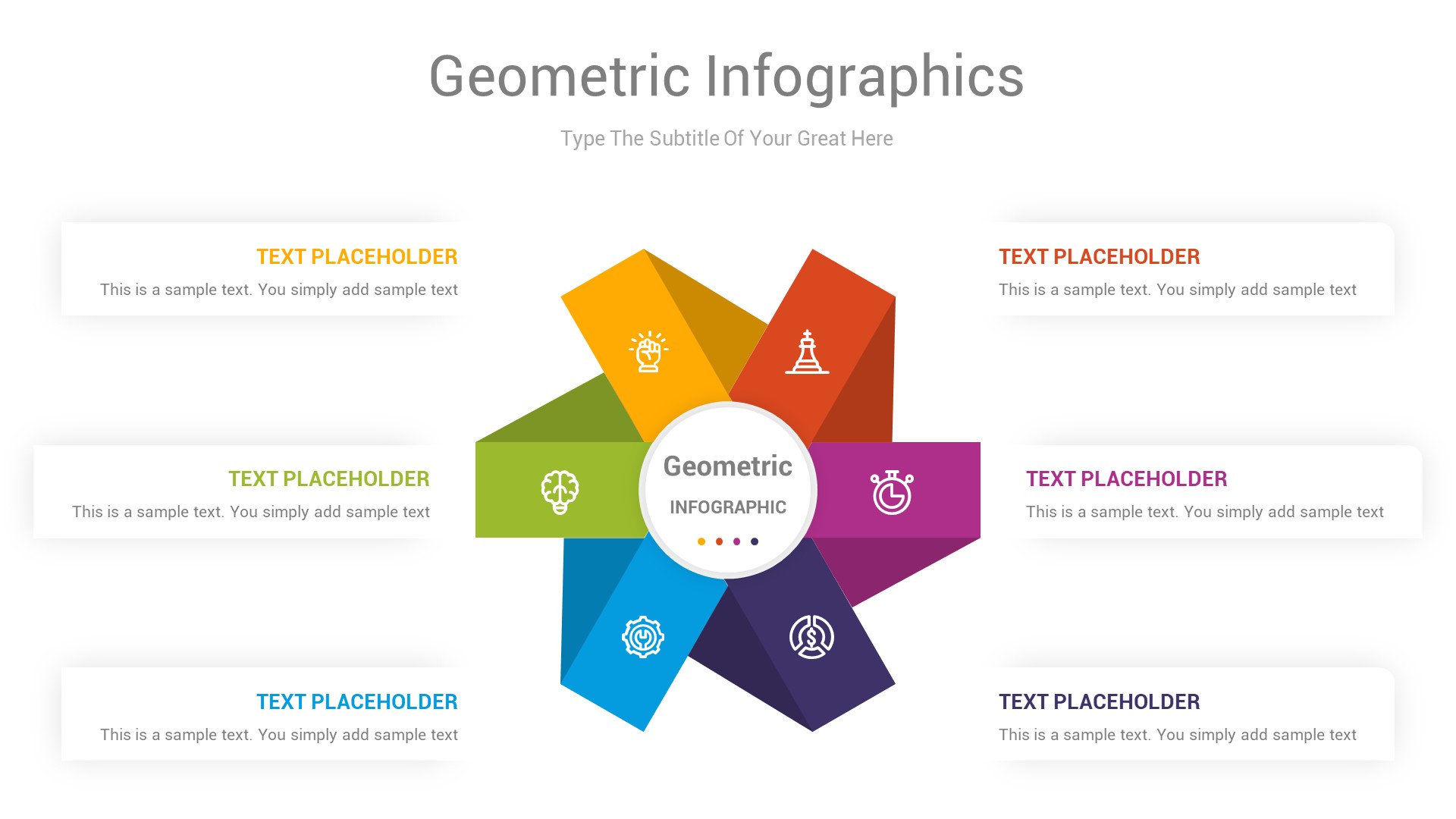 Geometric Infographics

Type The Subtitle Of Your Great Here

TEXT PLACEHOLDER
This is a sample text. You simply add sample text

TEXT PLACEHOLDER
This is a sample text. You simply add sample text

TEXT PLACEHOLDER
This is a sample text. You simply add sample text

Geometric
INFOGRAPHIC

TEXT PLACEHOLDER
This is a sample text. You simply add sample text

TEXT PLACEHOLDER
This is a sample text. You simply add sample text

TEXT PLACEHOLDER
This is a sample text. You simply add sample text