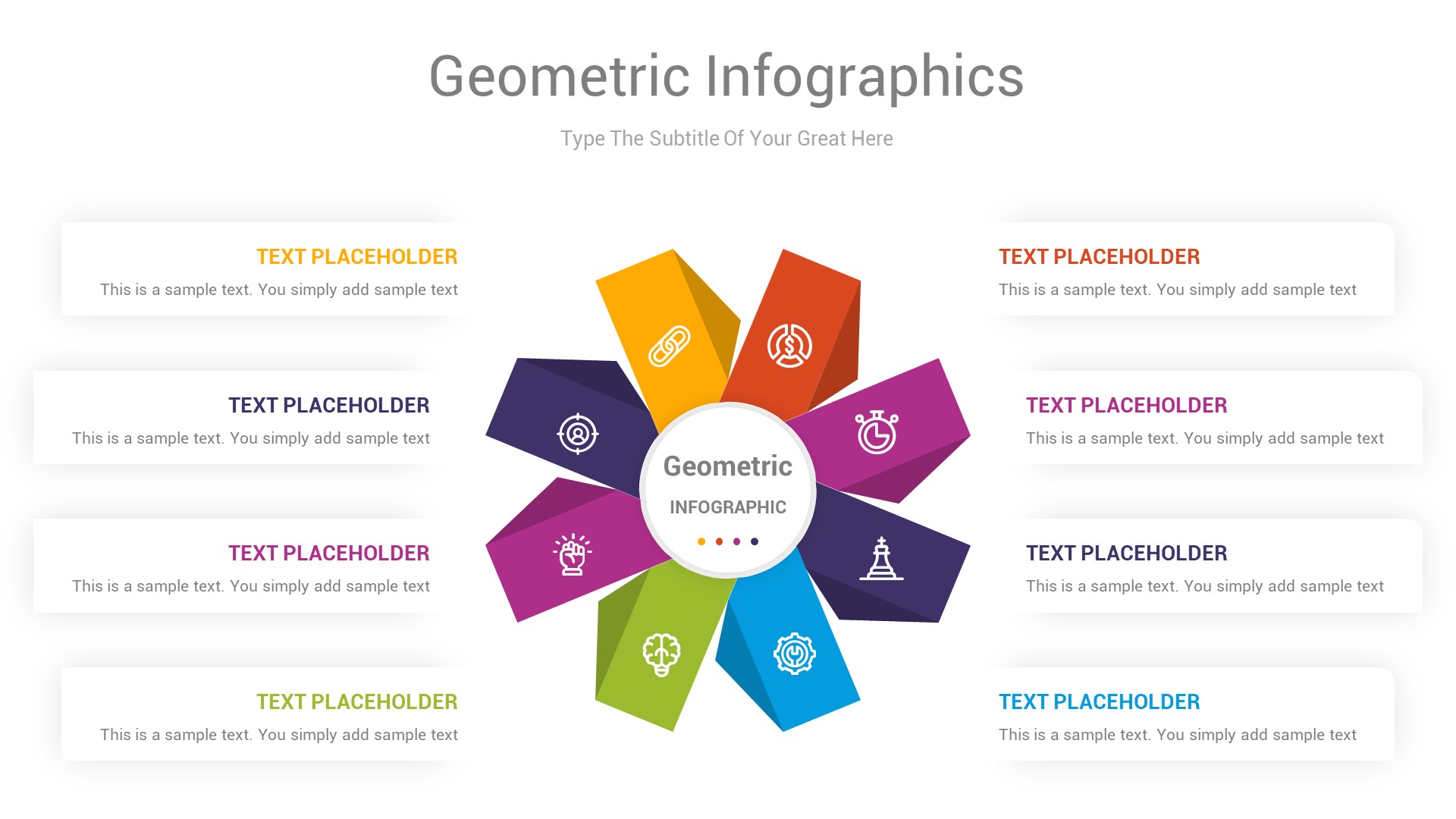 Geometric Infographics

Type The Subtitle Of Your Great Here

TEXT PLACEHOLDER
This is a sample text. You simply add sample text

TEXT PLACEHOLDER
This is a sample text. You simply add sample text

TEXT PLACEHOLDER
This is a sample text. You simply add sample text

TEXT PLACEHOLDER
This is a sample text. You simply add sample text

Geometric
INFOGRAPHIC

TEXT PLACEHOLDER
This is a sample text. You simply add sample text

TEXT PLACEHOLDER
This is a sample text. You simply add sample text

TEXT PLACEHOLDER
This is a sample text. You simply add sample text

TEXT PLACEHOLDER
This is a sample text. You simply add sample text