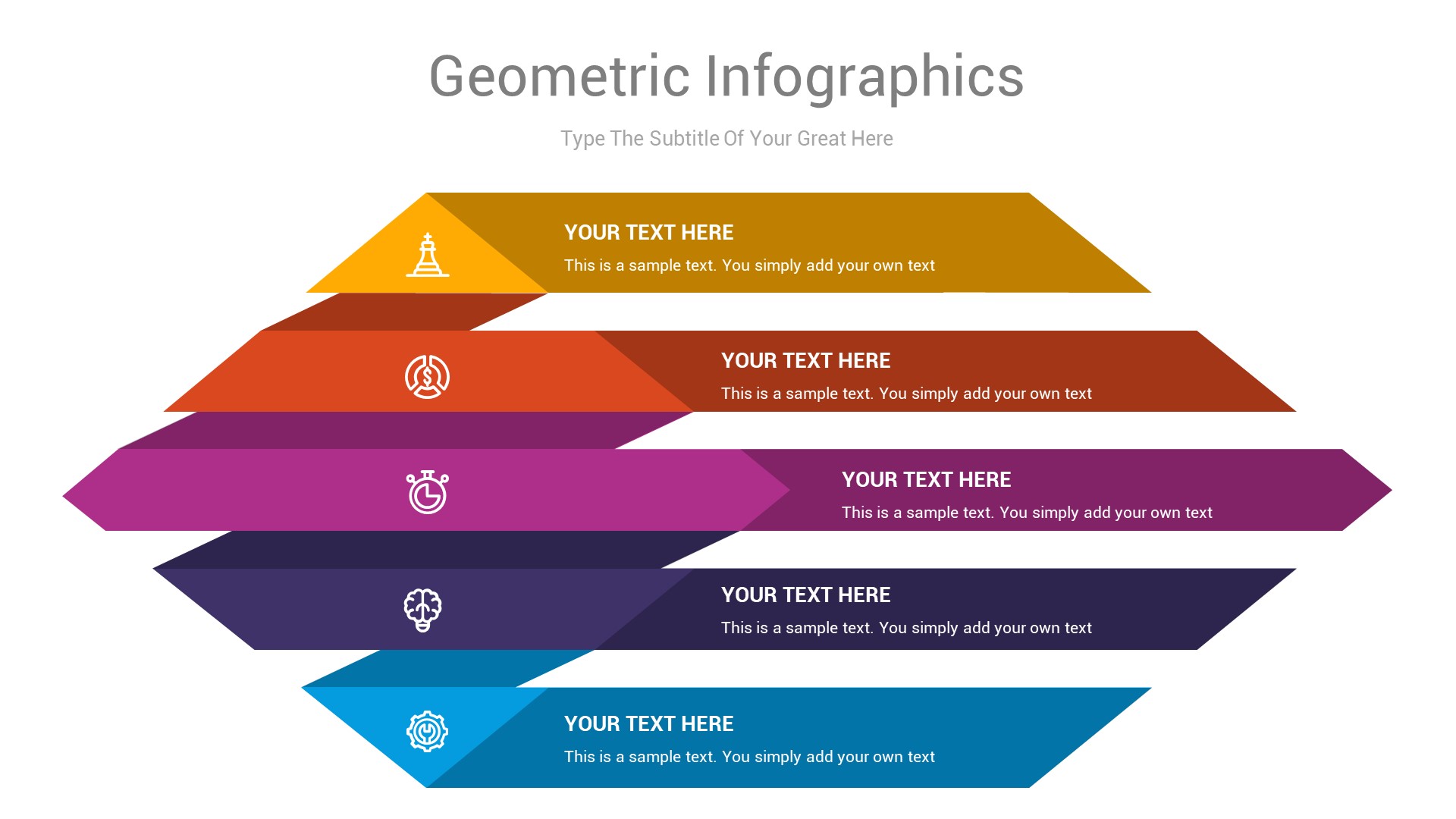 Geometric Infographics

Type The Subtitle Of Your Great Here

YOUR TEXT HERE

This is a sample text. You simply add your own text

YOUR TEXT HERE

This is a sample text. You simply add your own text

YOUR TEXT HERE

This is a sample text. You simply add your own text

YOUR TEXT HERE

This is a sample text. You simply add your own text

YOUR TEXT HERE

This is a sample text. You simply add your own text