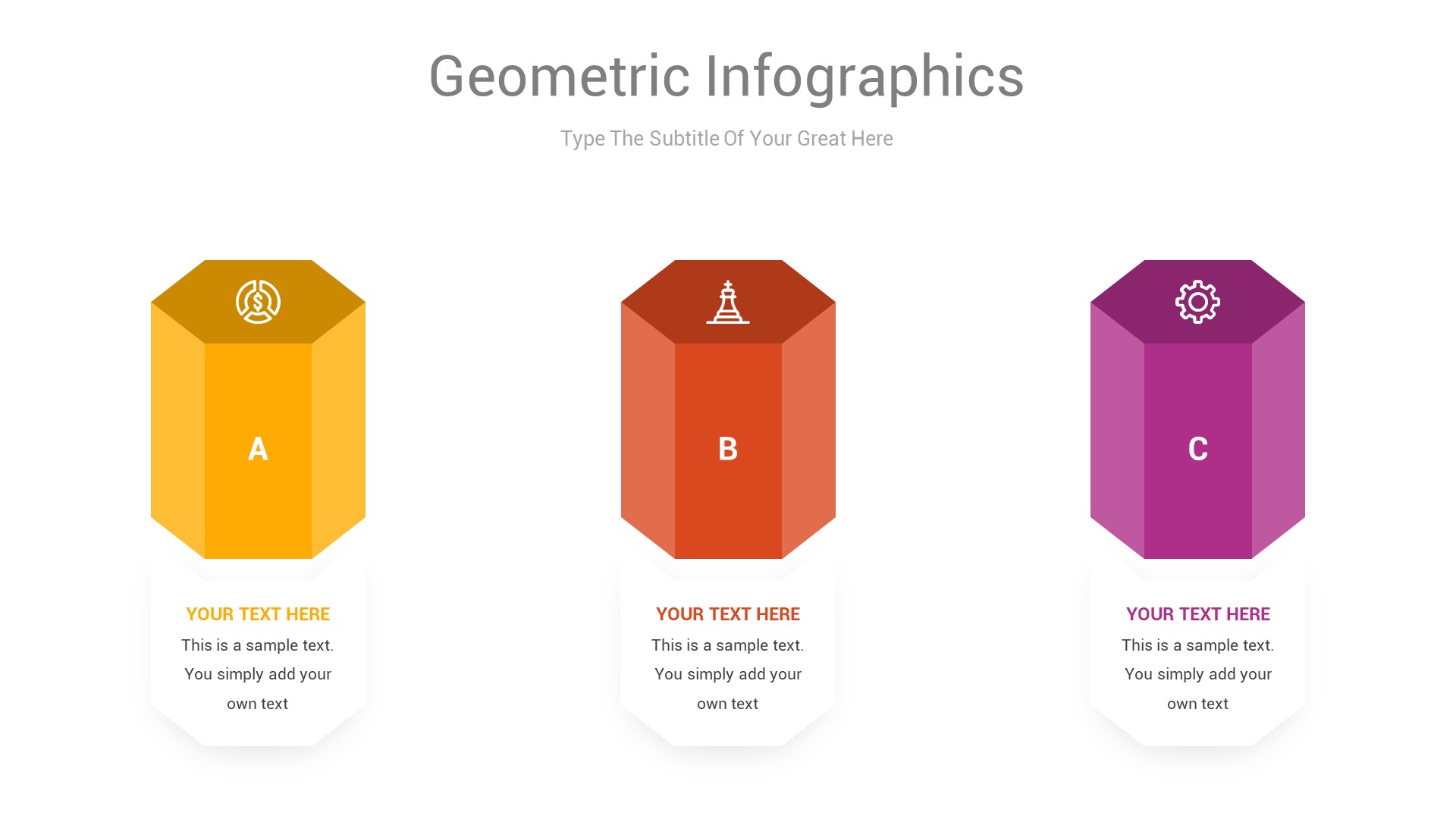 Geometric Infographics

Type The Subtitle Of Your Great Here

A

YOUR TEXT HERE

This is a sample text. You simply add your own text

B

YOUR TEXT HERE

This is a sample text. You simply add your own text

C

YOUR TEXT HERE

This is a sample text. You simply add your own text