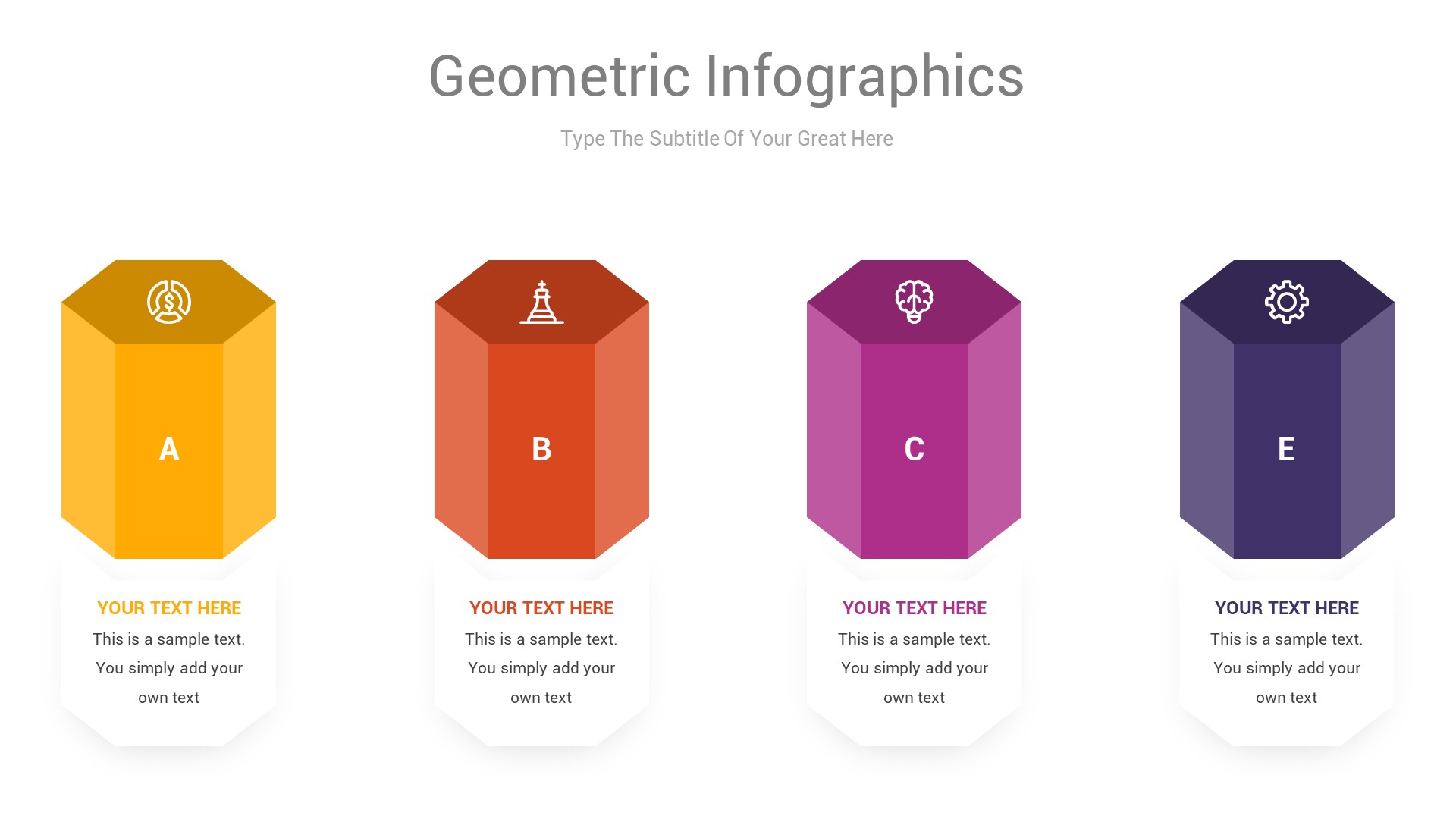 Geometric Infographics

Type The Subtitle Of Your Great Here

A

YOUR TEXT HERE

This is a sample text. You simply add your own text

B

YOUR TEXT HERE

This is a sample text. You simply add your own text

C

YOUR TEXT HERE

This is a sample text. You simply add your own text

E

YOUR TEXT HERE

This is a sample text. You simply add your own text