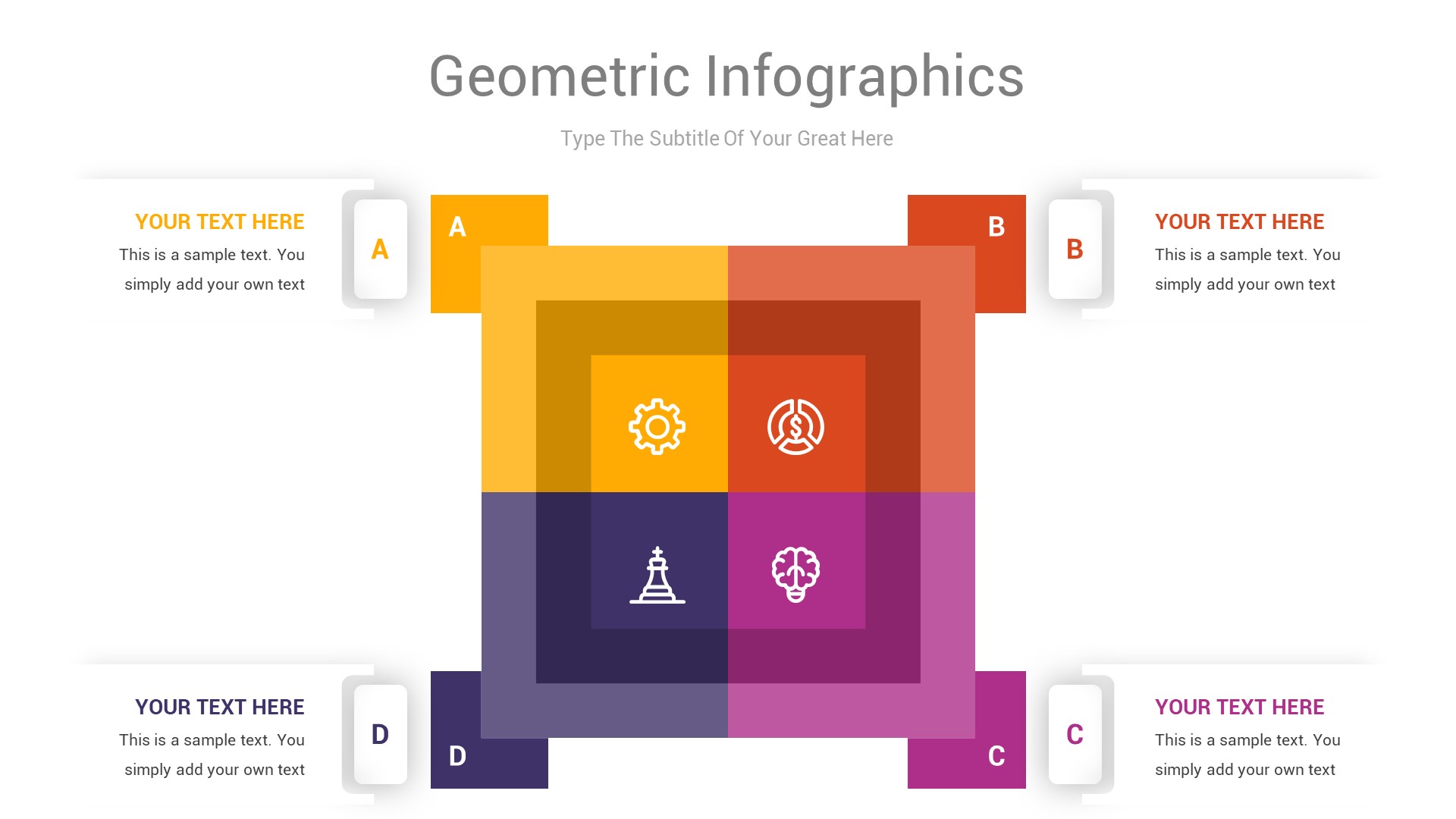 Geometric Infographics

Type The Subtitle Of Your Great Here

YOUR TEXT HERE

This is a sample text. You simply add your own text

A

A

B

B

YOUR TEXT HERE

This is a sample text. You simply add your own text

YOUR TEXT HERE

This is a sample text. You simply add your own text

D

D

C

C

YOUR TEXT HERE

This is a sample text. You simply add your own text