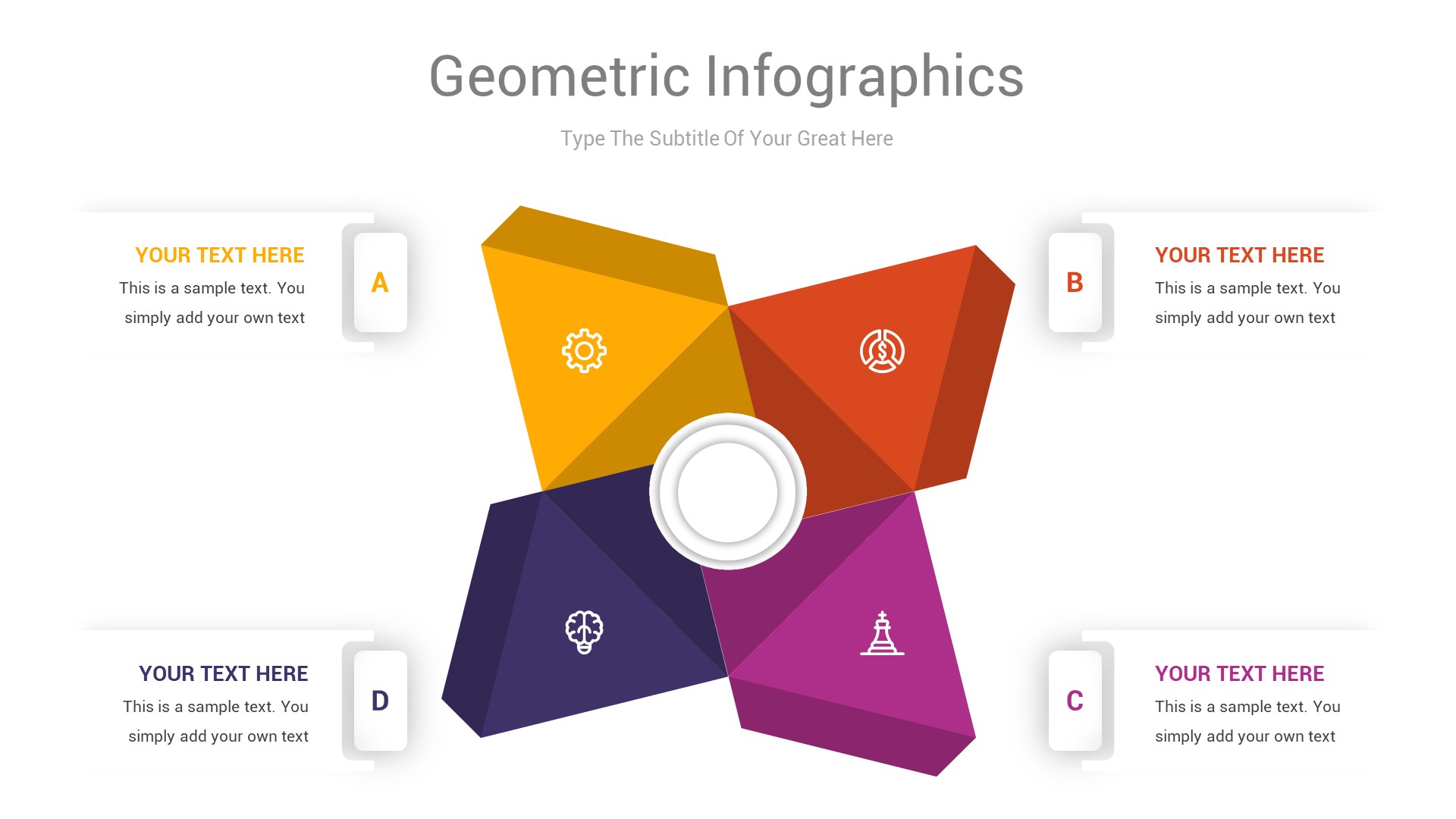 Geometric Infographics

Type The Subtitle Of Your Great Here

YOUR TEXT HERE
This is a sample text. You simply add your own text

A

B

YOUR TEXT HERE
This is a sample text. You simply add your own text

YOUR TEXT HERE
This is a sample text. You simply add your own text

D

C

YOUR TEXT HERE
This is a sample text. You simply add your own text