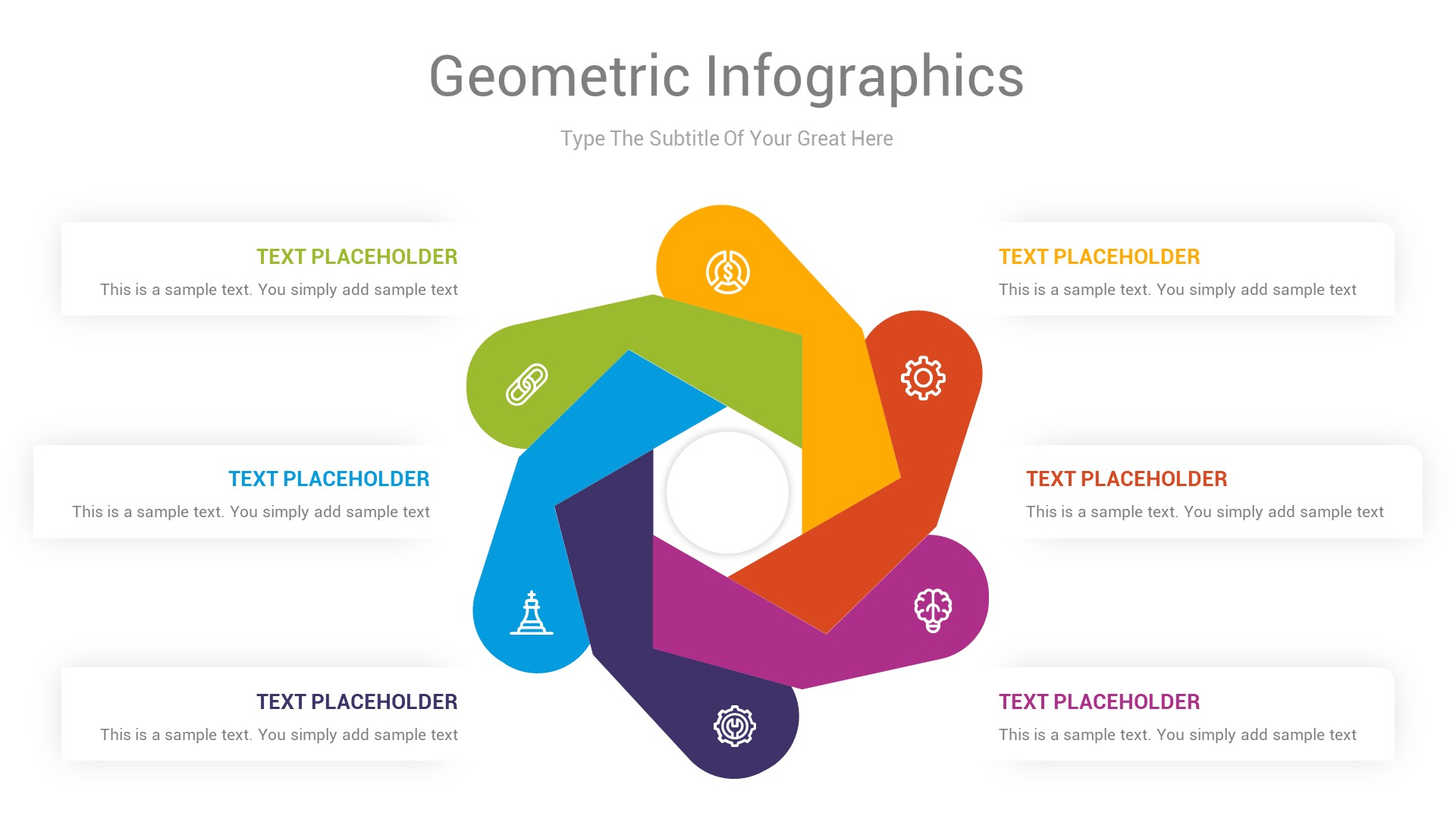 Geometric Infographics

Type The Subtitle Of Your Great Here

TEXT PLACEHOLDER
This is a sample text. You simply add sample text

TEXT PLACEHOLDER
This is a sample text. You simply add sample text

TEXT PLACEHOLDER
This is a sample text. You simply add sample text

TEXT PLACEHOLDER
This is a sample text. You simply add sample text

TEXT PLACEHOLDER
This is a sample text. You simply add sample text

TEXT PLACEHOLDER
This is a sample text. You simply add sample text