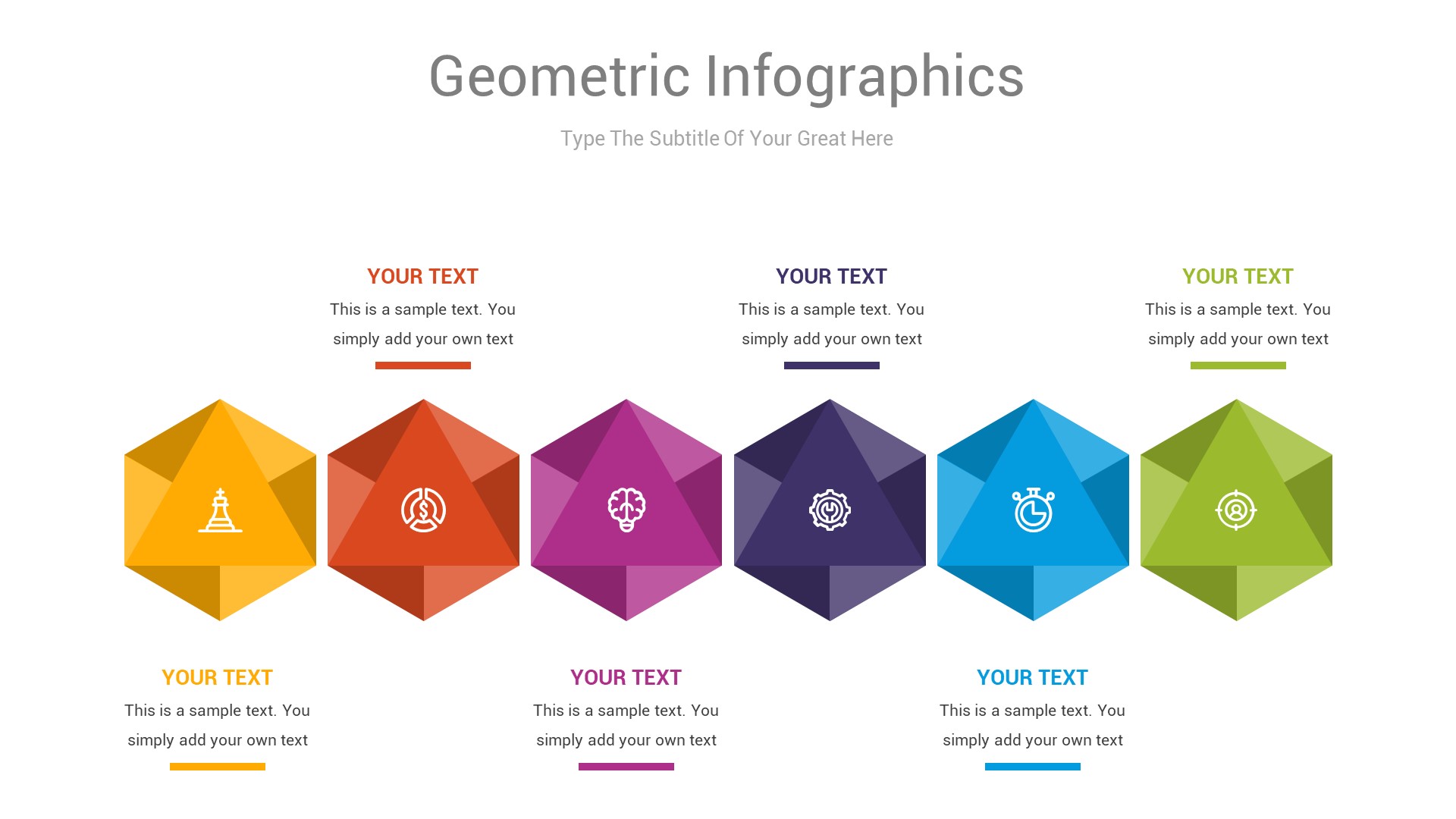 Geometric Infographics

Type The Subtitle Of Your Great Here

YOUR TEXT
This is a sample text. You simply add your own text

YOUR TEXT
This is a sample text. You simply add your own text

YOUR TEXT
This is a sample text. You simply add your own text

YOUR TEXT
This is a sample text. You simply add your own text

YOUR TEXT
This is a sample text. You simply add your own text

YOUR TEXT
This is a sample text. You simply add your own text