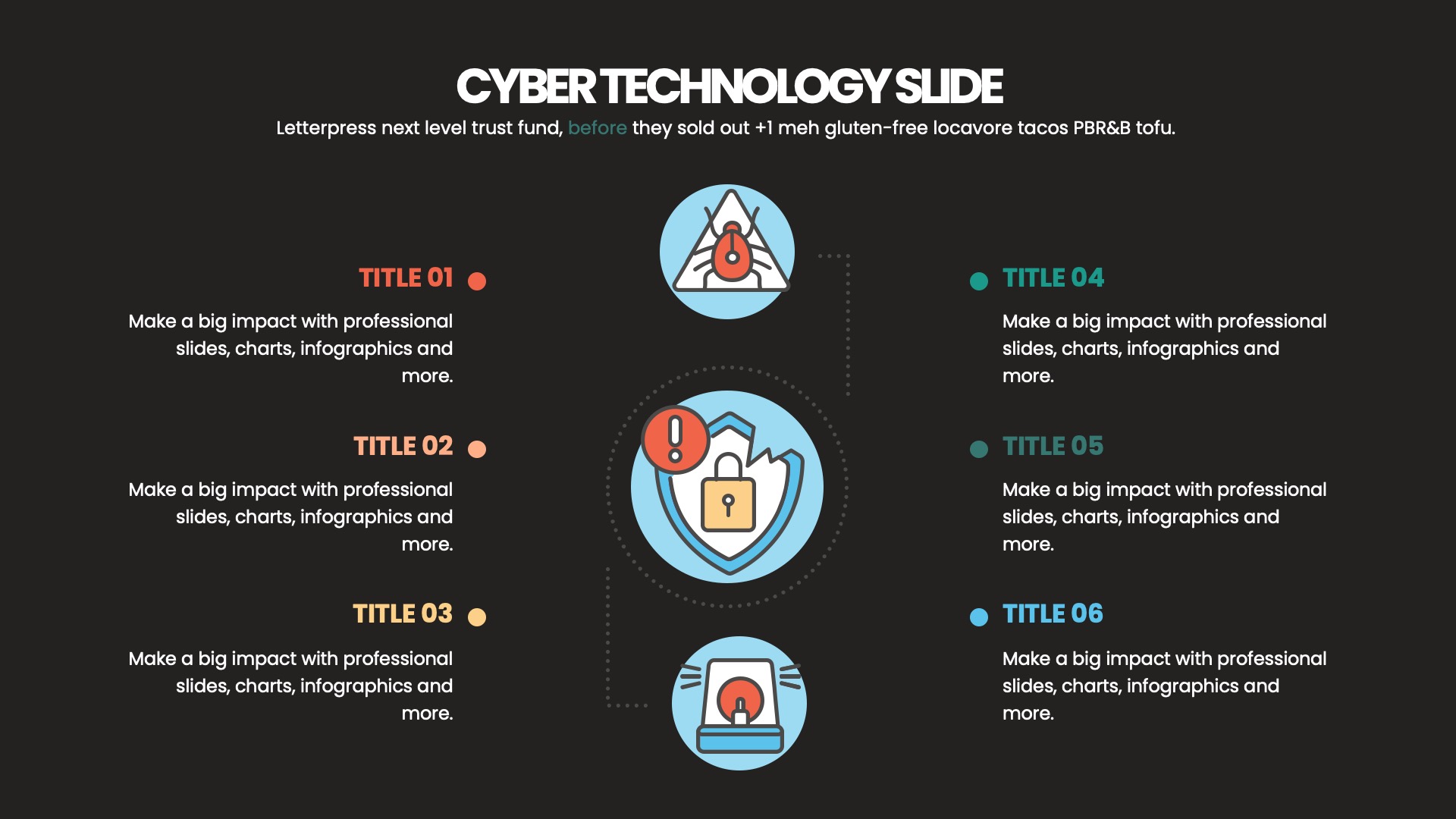 CYBER TECHNOLOGY SLIDE

Letterpress next level trust fund, before they sold out +1 meh gluten-free locavore tacos PBR&B tofu.

TITLE 01

Make a big impact with professional slides, charts, infographics and more.

TITLE 02

Make a big impact with professional slides, charts, infographics and more.

TITLE 03

Make a big impact with professional slides, charts, infographics and more.

TITLE 04

Make a big impact with professional slides, charts, infographics and more.

TITLE 05

Make a big impact with professional slides, charts, infographics and more.

TITLE 06

Make a big impact with professional slides, charts, infographics and more.