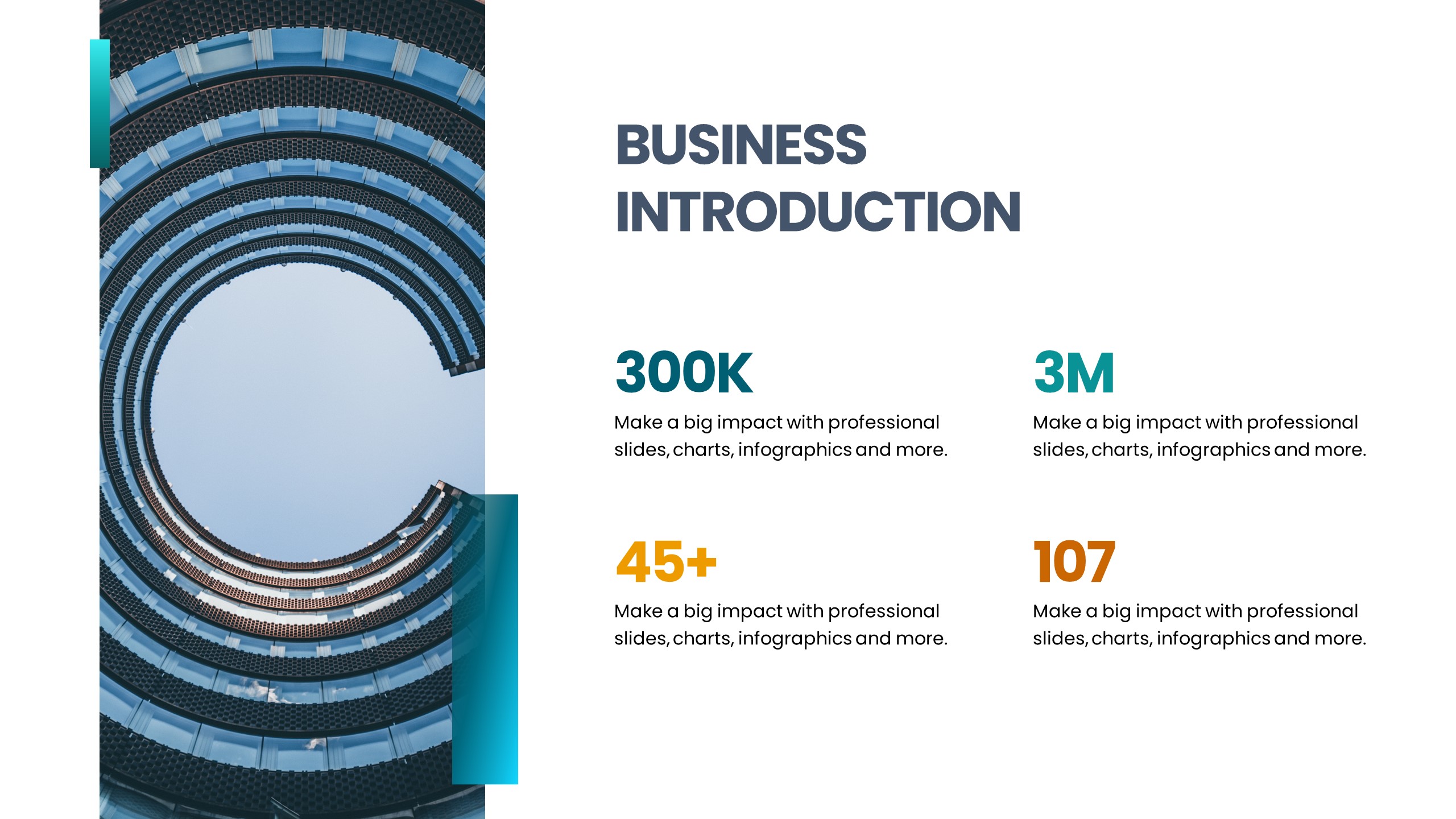 BUSINESS INTRODUCTION

300K
Make a big impact with professional slides, charts, infographics and more.

3M
Make a big impact with professional slides, charts, infographics and more.

45+
Make a big impact with professional slides, charts, infographics and more.

107
Make a big impact with professional slides, charts, infographics and more.