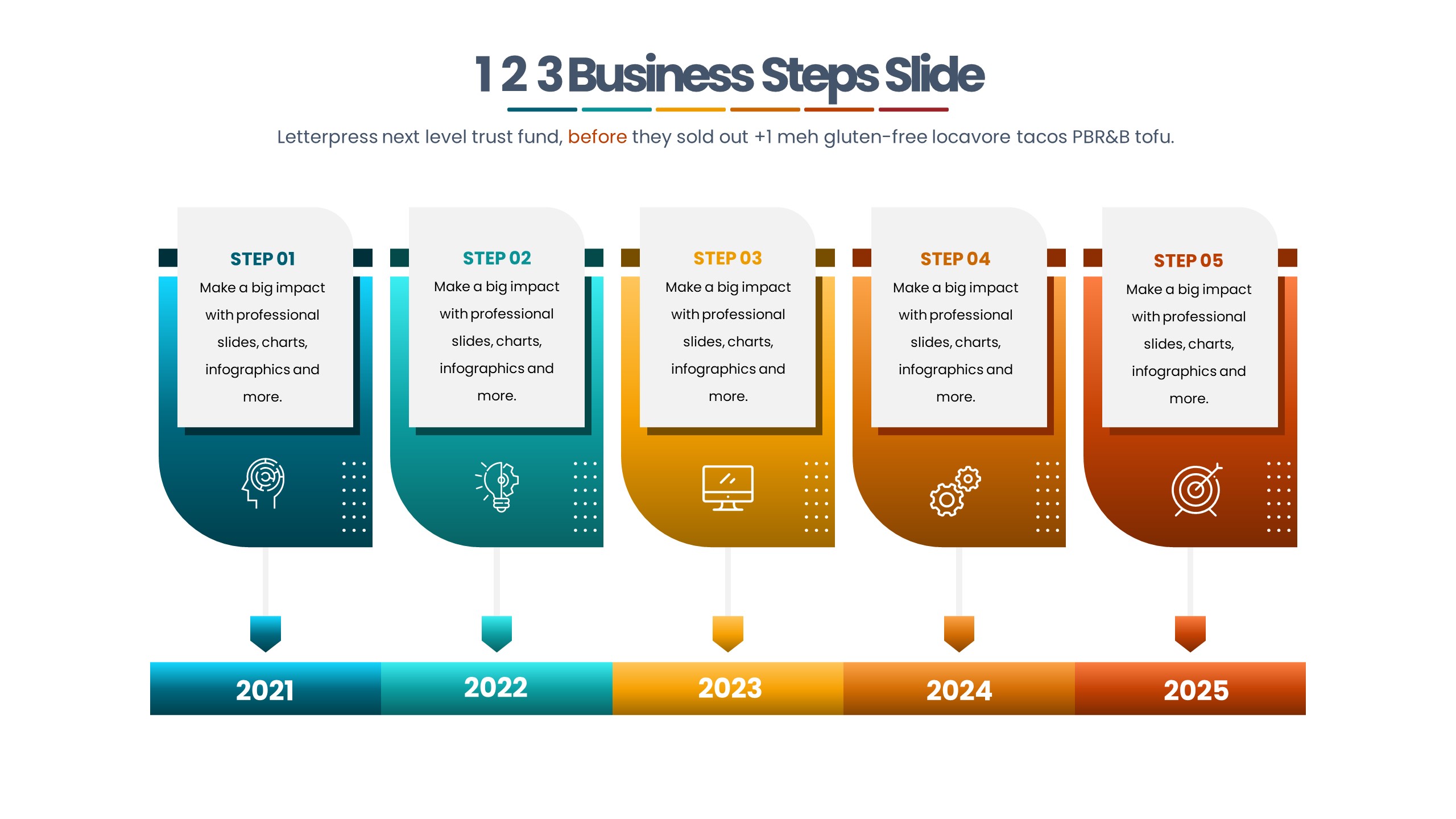 1 2 3 Business Steps Slide

Letterpress next level trust fund, before they sold out +1 meh gluten-free locavore tacos PBR&B tofu.

STEP 01
Make a big impact with professional slides, charts, infographics and more.

STEP 02
Make a big impact with professional slides, charts, infographics and more.

STEP 03
Make a big impact with professional slides, charts, infographics and more.

STEP 04
Make a big impact with professional slides, charts, infographics and more.

STEP 05
Make a big impact with professional slides, charts, infographics and more.

2021

2022

2023

2024

2025