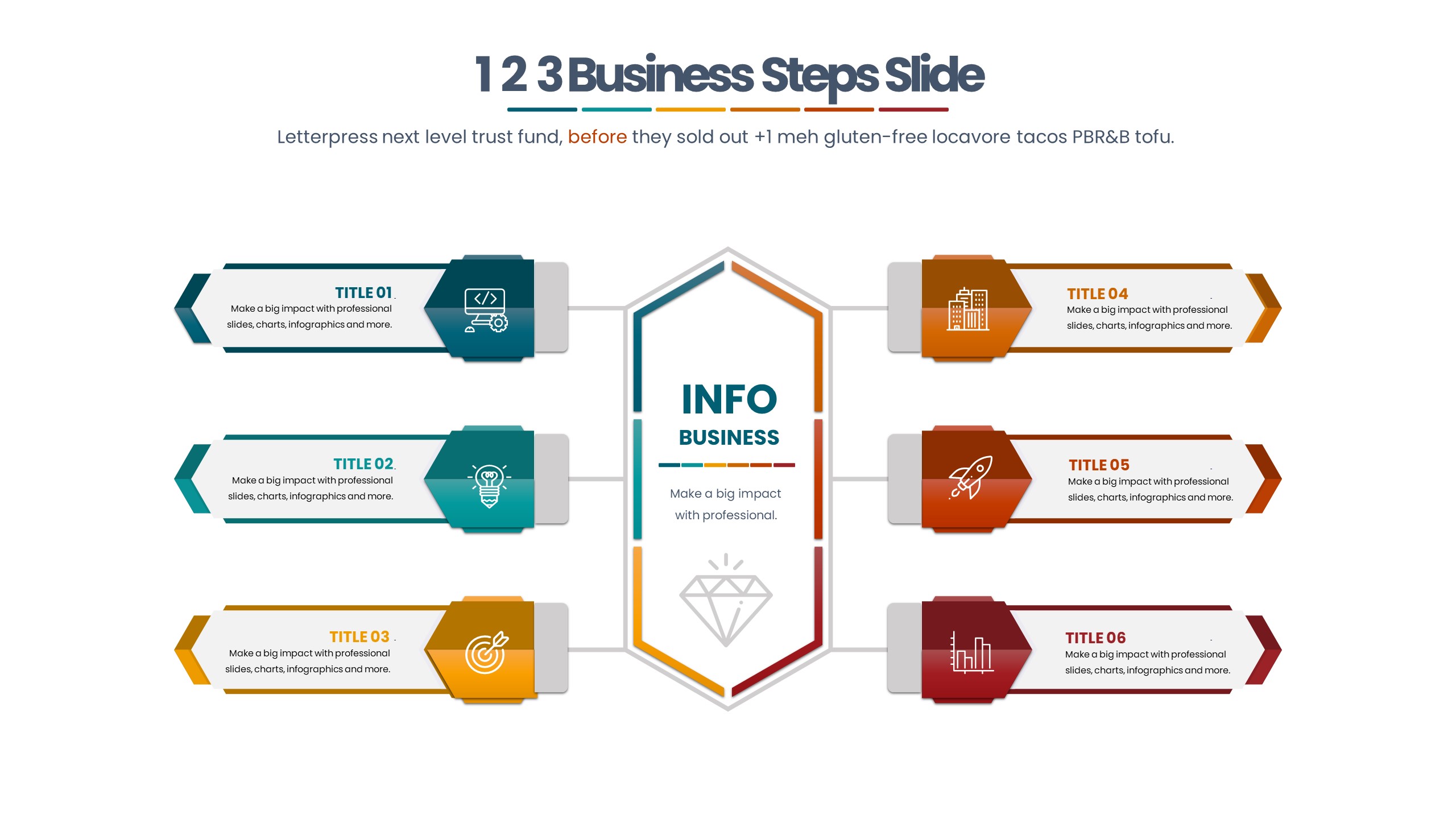 1 2 3 Business Steps Slide

Letterpress next level trust fund, before they sold out +1 meh gluten-free locavore tacos PBR&B tofu.

TITLE 01
Make a big impact with professional slides, charts, infographics and more.

TITLE 02
Make a big impact with professional slides, charts, infographics and more.

TITLE 03
Make a big impact with professional slides, charts, infographics and more.

INFO
BUSINESS
Make a big impact with professional.

TITLE 04
Make a big impact with professional slides, charts, infographics and more.

TITLE 05
Make a big impact with professional slides, charts, infographics and more.

TITLE 06
Make a big impact with professional slides, charts, infographics and more.