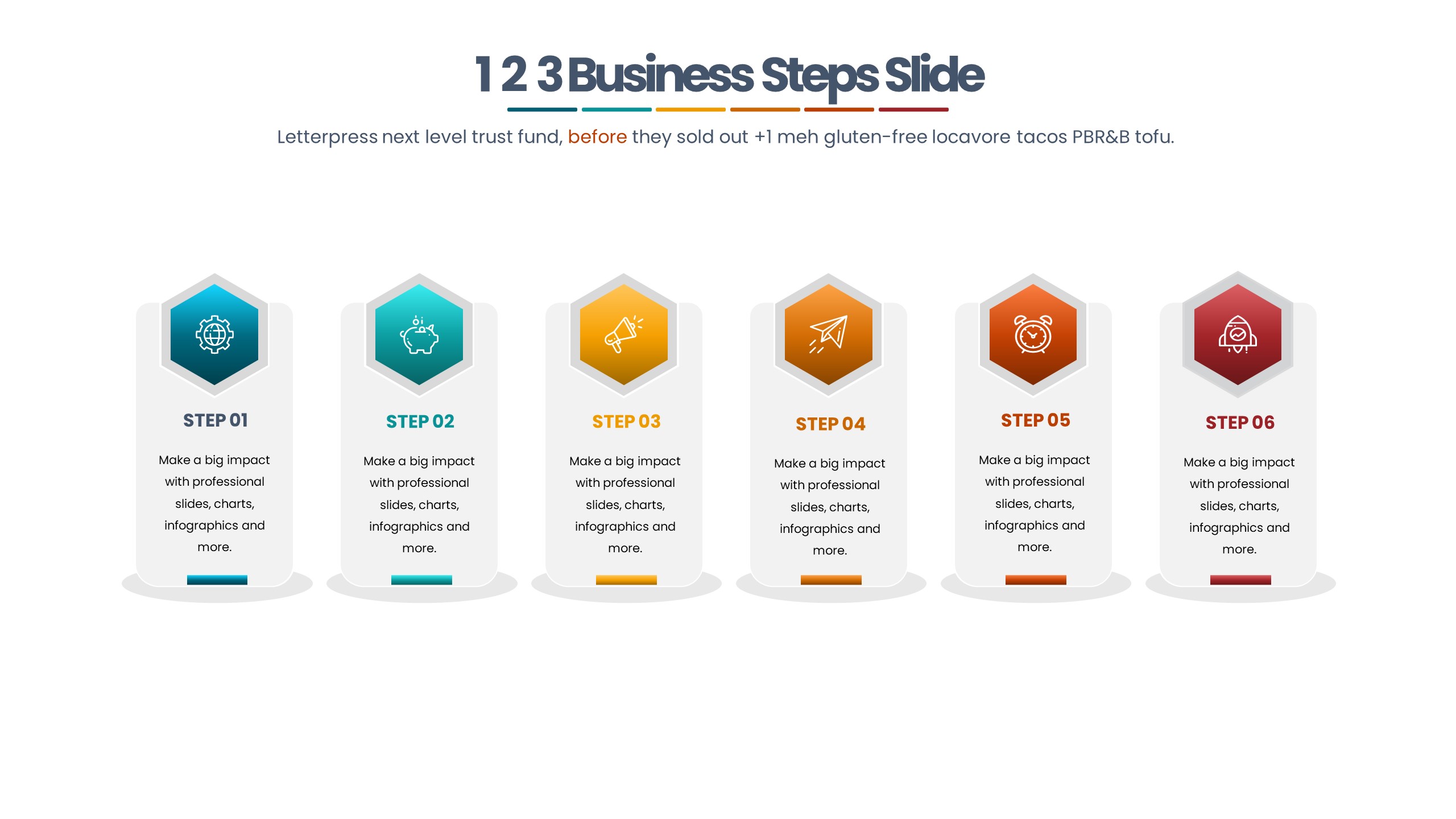 1 2 3 Business Steps Slide

Letterpress next level trust fund, before they sold out +1 meh gluten-free locavore tacos PBR&B tofu.

STEP 01

Make a big impact with professional slides, charts, infographics and more.

STEP 02

Make a big impact with professional slides, charts, infographics and more.

STEP 03

Make a big impact with professional slides, charts, infographics and more.

STEP 04

Make a big impact with professional slides, charts, infographics and more.

STEP 05

Make a big impact with professional slides, charts, infographics and more.

STEP 06

Make a big impact with professional slides, charts, infographics and more.