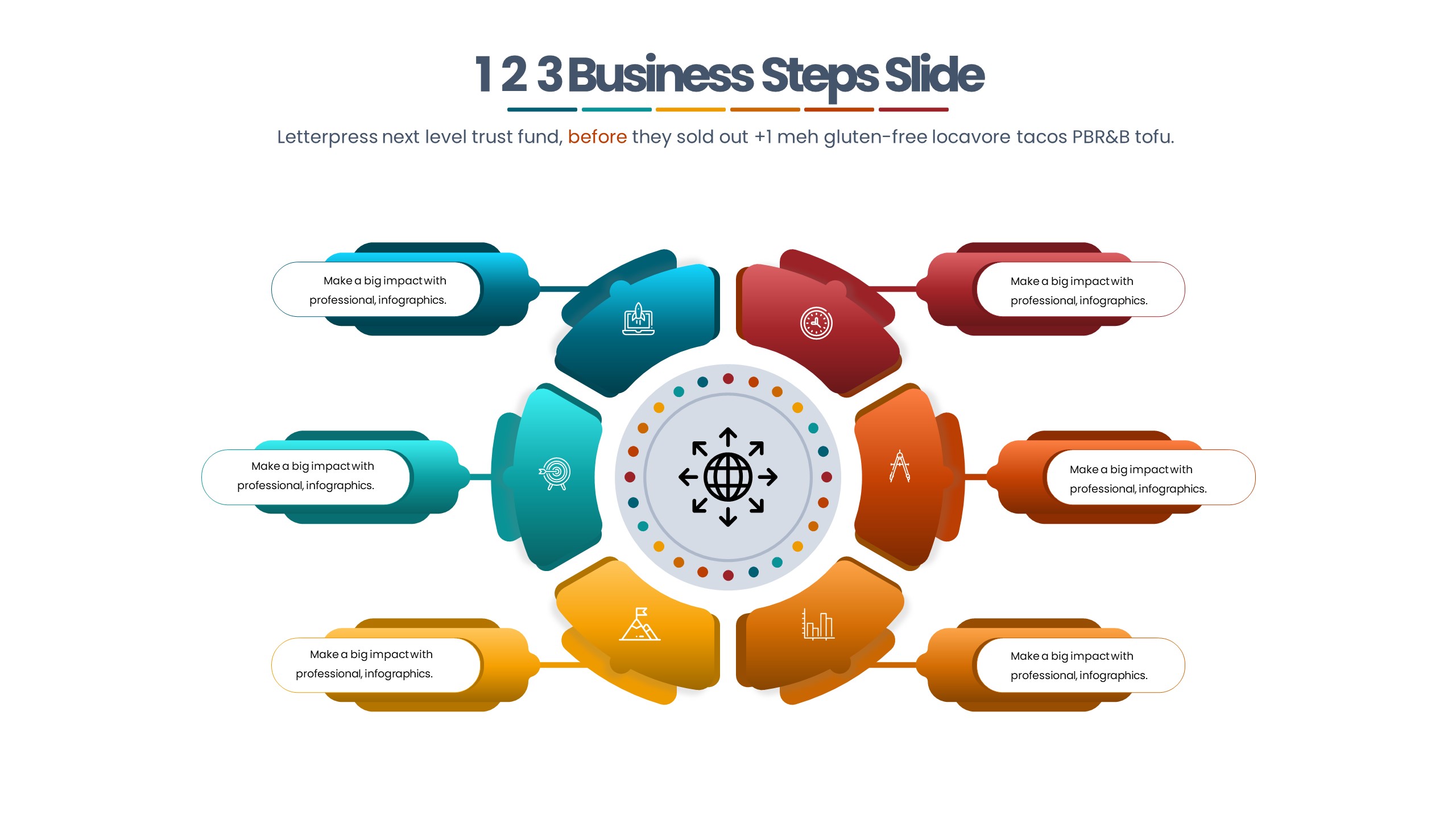 1 2 3 Business Steps Slide

Letterpress next level trust fund, before they sold out +1 meh gluten-free locavore tacos PBR&B tofu.

Make a big impact with professional, infographics.

Make a big impact with professional, infographics.

Make a big impact with professional, infographics.

Make a big impact with professional, infographics.

Make a big impact with professional, infographics.

Make a big impact with professional, infographics.