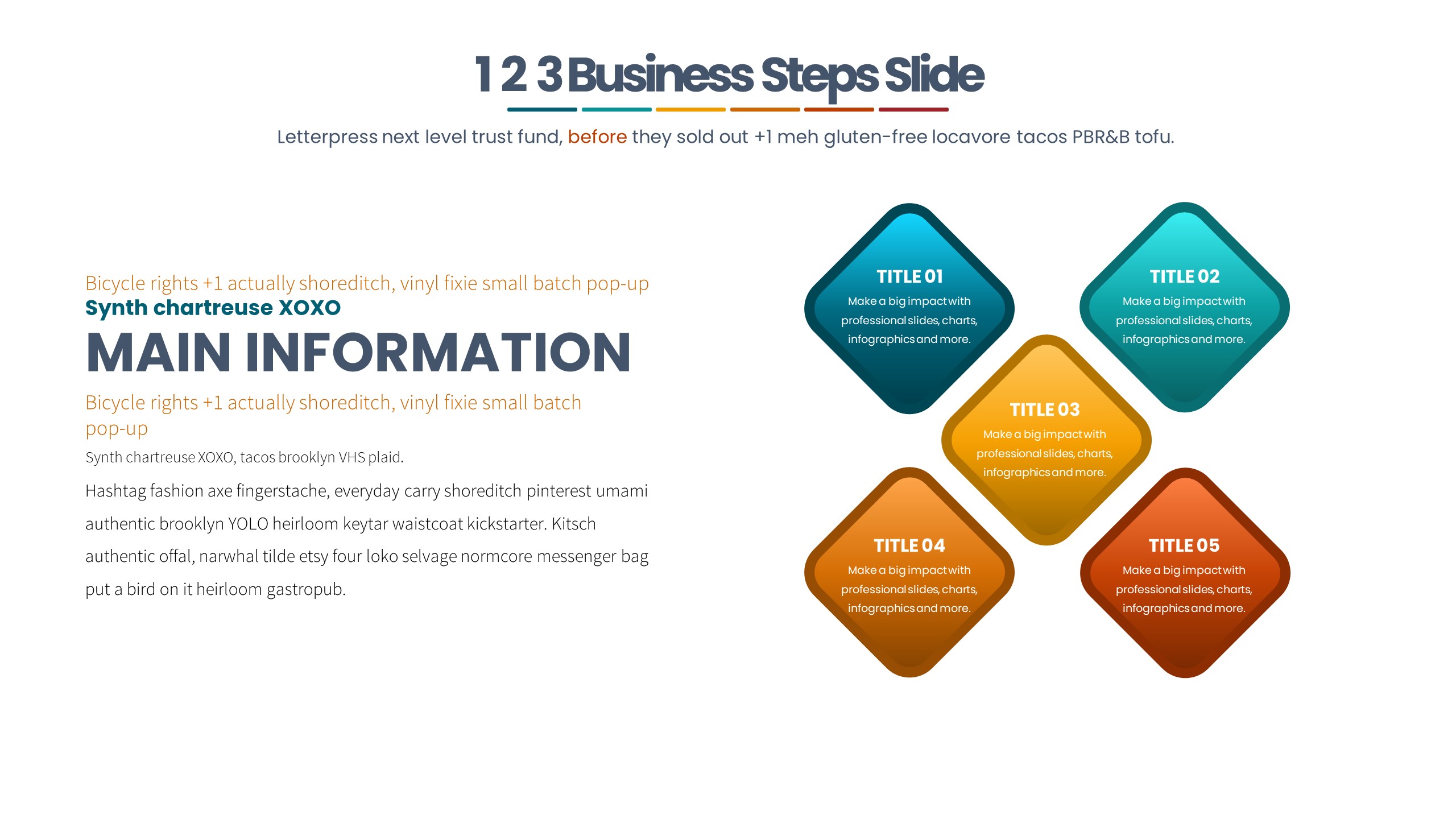 1 2 3 Business Steps Slide

Letterpress next level trust fund, before they sold out +1 meh gluten-free locavore tacos PBR&B tofu.

Bicycle rights +1 actually shoreditch, vinyl fixie small batch pop-up
Synth chartreuse XOXO
MAIN INFORMATION

Bicycle rights +1 actually shoreditch, vinyl fixie small batch pop-up

Synth chartreuse XOXO, tacos brooklyn VHS plaid.

Hashtag fashion axe fingerstache, everyday carry shoreditch pinterest umami authentic brooklyn YOLO heirloom keytar waistcoat kickstarter. Kitsch authentic offal, narwhal tilde etsy four loko selvage normcore messenger bag put a bird on it heirloom gastropub.

TITLE 01
Make a big impact with professional slides, charts, infographics and more.

TITLE 02
Make a big impact with professional slides, charts, infographics and more.

TITLE 03
Make a big impact with professional slides, charts, infographics and more.

TITLE 04
Make a big impact with professional slides, charts, infographics and more.

TITLE 05
Make a big impact with professional slides, charts, infographics and more.