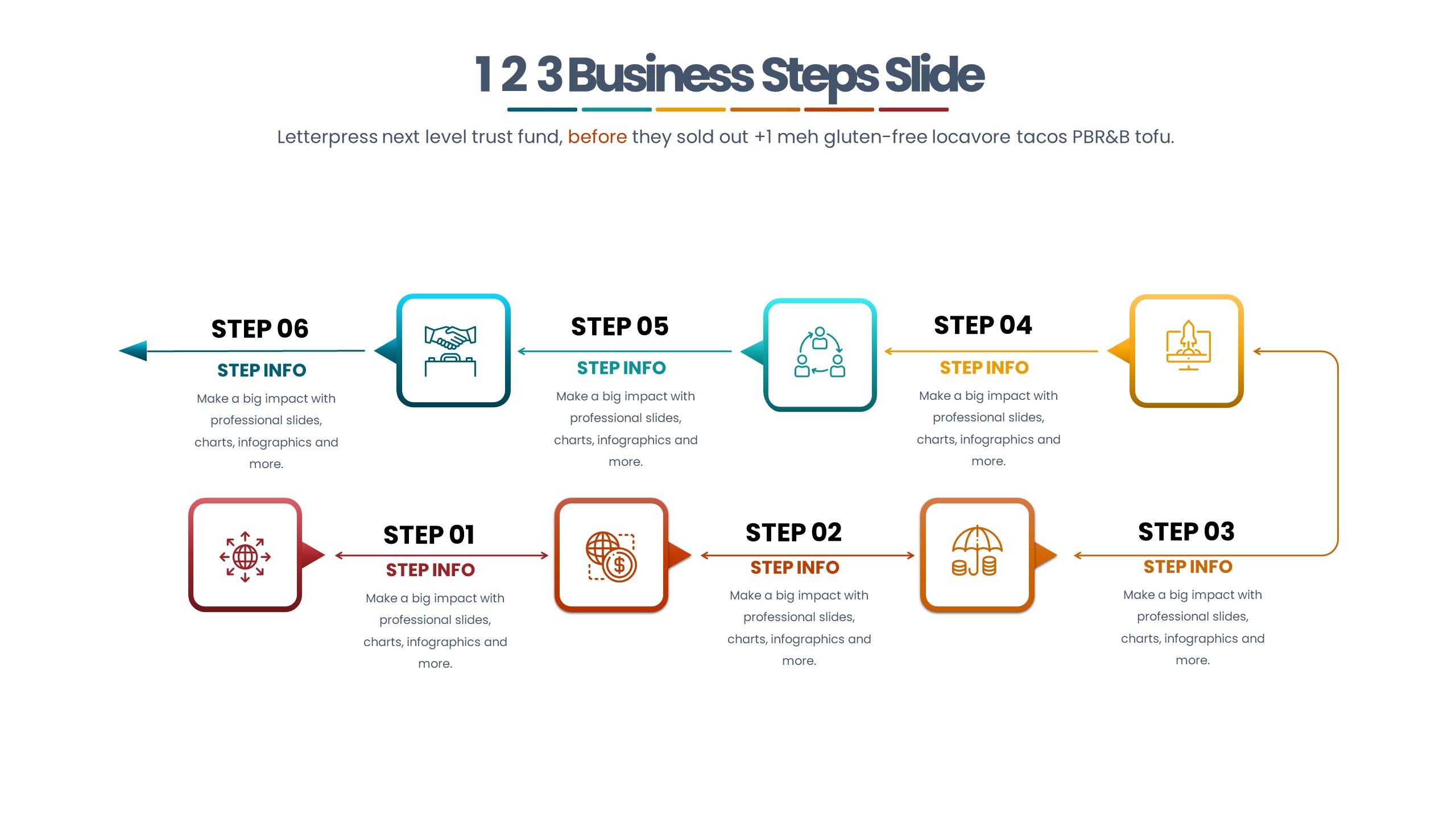 1 2 3 Business Steps Slide

Letterpress next level trust fund, before they sold out +1 meh gluten-free locavore tacos PBR&B tofu.

STEP 06

STEP INFO

Make a big impact with professional slides, charts, infographics and more.

STEP 05

STEP INFO

Make a big impact with professional slides, charts, infographics and more.

STEP 04

STEP INFO

Make a big impact with professional slides, charts, infographics and more.

STEP 01

STEP INFO

Make a big impact with professional slides, charts, infographics and more.

STEP 02

STEP INFO

Make a big impact with professional slides, charts, infographics and more.

STEP 03

STEP INFO

Make a big impact with professional slides, charts, infographics and more.