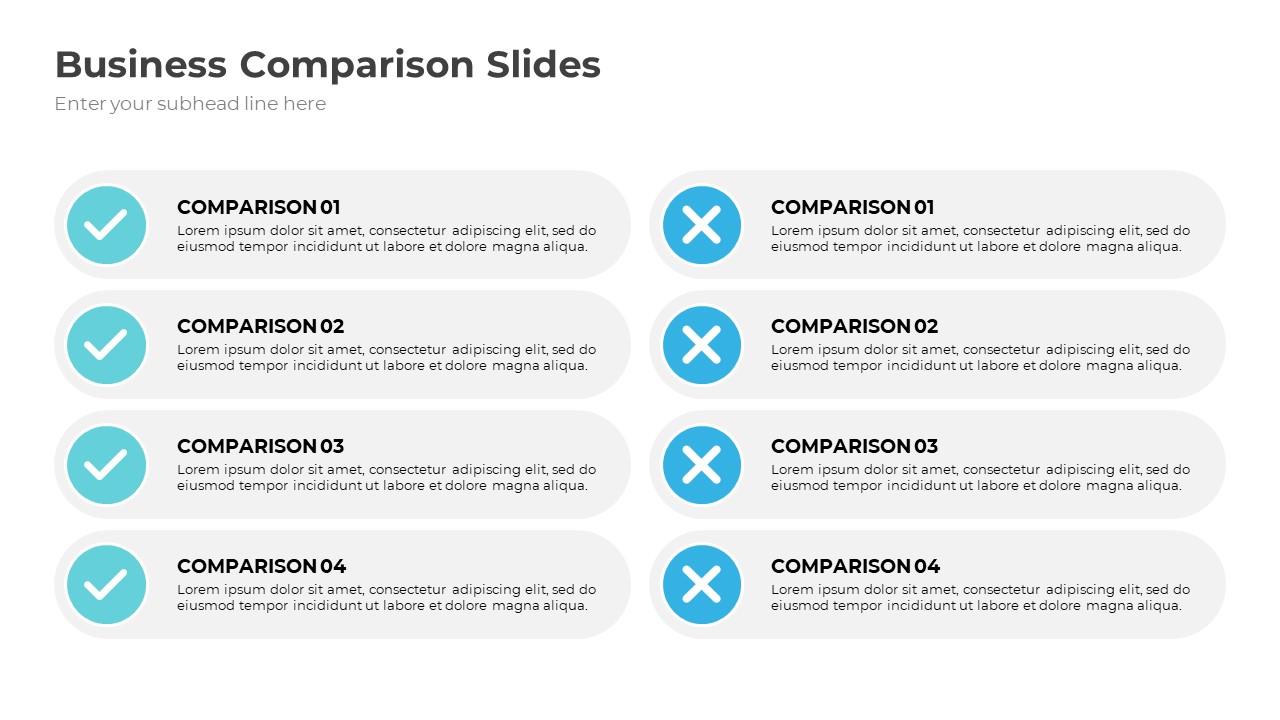 Business Comparison Slides

Enter your subhead line here

COMPARISON 01
Lorem ipsum dolor sit amet, consectetur adipiscing elit, sed do eiusmod tempor incididunt ut labore et dolore magna aliqua.

COMPARISON 02
Lorem ipsum dolor sit amet, consectetur adipiscing elit, sed do eiusmod tempor incididunt ut labore et dolore magna aliqua.

COMPARISON 03
Lorem ipsum dolor sit amet, consectetur adipiscing elit, sed do eiusmod tempor incididunt ut labore et dolore magna aliqua.

COMPARISON 04
Lorem ipsum dolor sit amet, consectetur adipiscing elit, sed do eiusmod tempor incididunt ut labore et dolore magna aliqua.

COMPARISON 01
Lorem ipsum dolor sit amet, consectetur adipiscing elit, sed do eiusmod tempor incididunt ut labore et dolore magna aliqua.

COMPARISON 02
Lorem ipsum dolor sit amet, consectetur adipiscing elit, sed do eiusmod tempor incididunt ut labore et dolore magna aliqua.

COMPARISON 03
Lorem ipsum dolor sit amet, consectetur adipiscing elit, sed do eiusmod tempor incididunt ut labore et dolore magna aliqua.

COMPARISON 04
Lorem ipsum dolor sit amet, consectetur adipiscing elit, sed do eiusmod tempor incididunt ut labore et dolore magna aliqua.