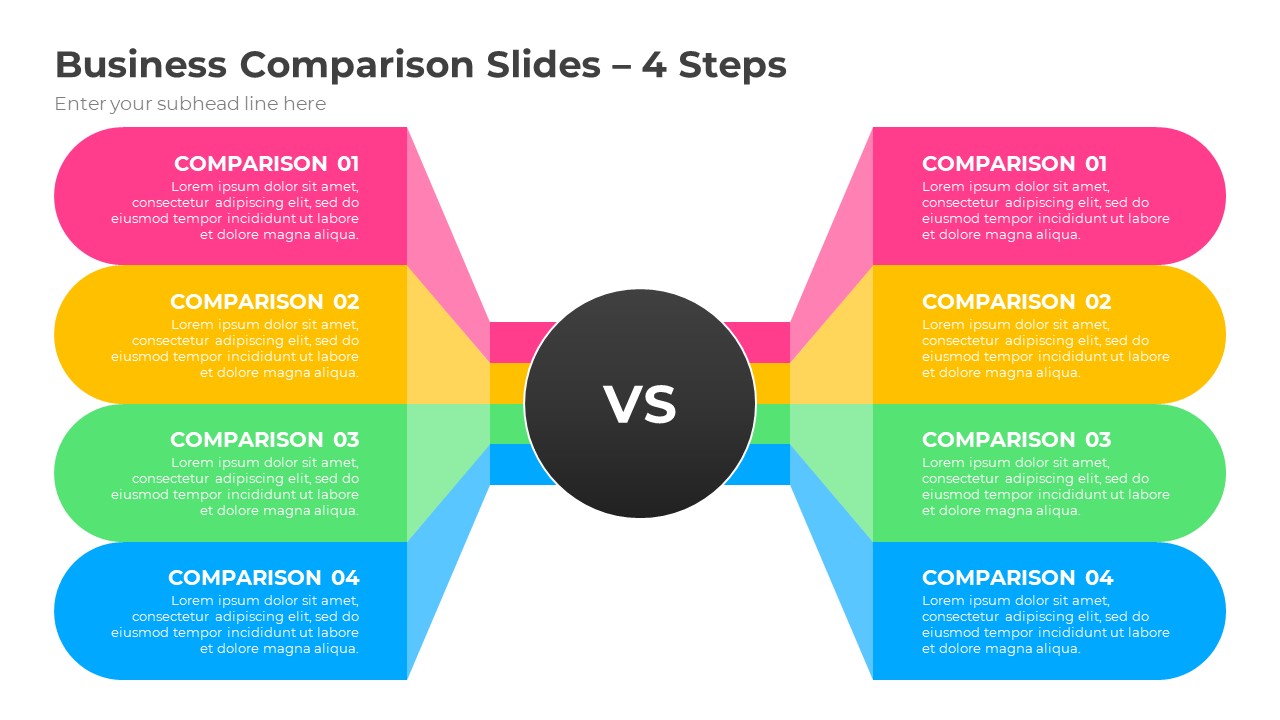 Business Comparison Slides – 4 Steps

Enter your subhead line here

COMPARISON 01
Lorem ipsum dolor sit amet, consectetur adipiscing elit, sed do eiusmod tempor incididunt ut labore et dolore magna aliqua.

COMPARISON 02
Lorem ipsum dolor sit amet, consectetur adipiscing elit, sed do eiusmod tempor incididunt ut labore et dolore magna aliqua.

COMPARISON 03
Lorem ipsum dolor sit amet, consectetur adipiscing elit, sed do eiusmod tempor incididunt ut labore et dolore magna aliqua.

COMPARISON 04
Lorem ipsum dolor sit amet, consectetur adipiscing elit, sed do eiusmod tempor incididunt ut labore et dolore magna aliqua.

VS

COMPARISON 01
Lorem ipsum dolor sit amet, consectetur adipiscing elit, sed do eiusmod tempor incididunt ut labore et dolore magna aliqua.

COMPARISON 02
Lorem ipsum dolor sit amet, consectetur adipiscing elit, sed do eiusmod tempor incididunt ut labore et dolore magna aliqua.

COMPARISON 03
Lorem ipsum dolor sit amet, consectetur adipiscing elit, sed do eiusmod tempor incididunt ut labore et dolore magna aliqua.

COMPARISON 04
Lorem ipsum dolor sit amet, consectetur adipiscing elit, sed do eiusmod tempor incididunt ut labore et dolore magna aliqua.