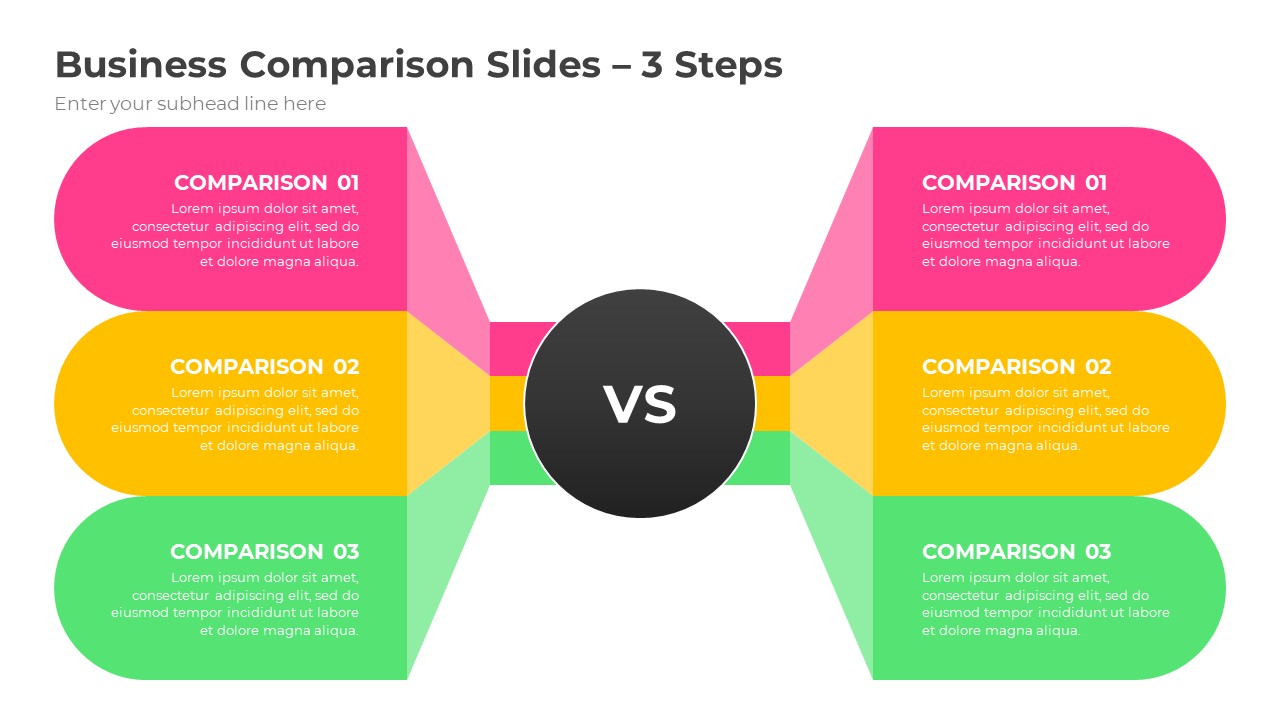 Business Comparison Slides – 3 Steps

Enter your subhead line here

COMPARISON 01
Lorem ipsum dolor sit amet, consectetur adipiscing elit, sed do eiusmod tempor incididunt ut labore et dolore magna aliqua.

COMPARISON 02
Lorem ipsum dolor sit amet, consectetur adipiscing elit, sed do eiusmod tempor incididunt ut labore et dolore magna aliqua.

COMPARISON 03
Lorem ipsum dolor sit amet, consectetur adipiscing elit, sed do eiusmod tempor incididunt ut labore et dolore magna aliqua.

VS

COMPARISON 01
Lorem ipsum dolor sit amet, consectetur adipiscing elit, sed do eiusmod tempor incididunt ut labore et dolore magna aliqua.

COMPARISON 02
Lorem ipsum dolor sit amet, consectetur adipiscing elit, sed do eiusmod tempor incididunt ut labore et dolore magna aliqua.

COMPARISON 03
Lorem ipsum dolor sit amet, consectetur adipiscing elit, sed do eiusmod tempor incididunt ut labore et dolore magna aliqua.