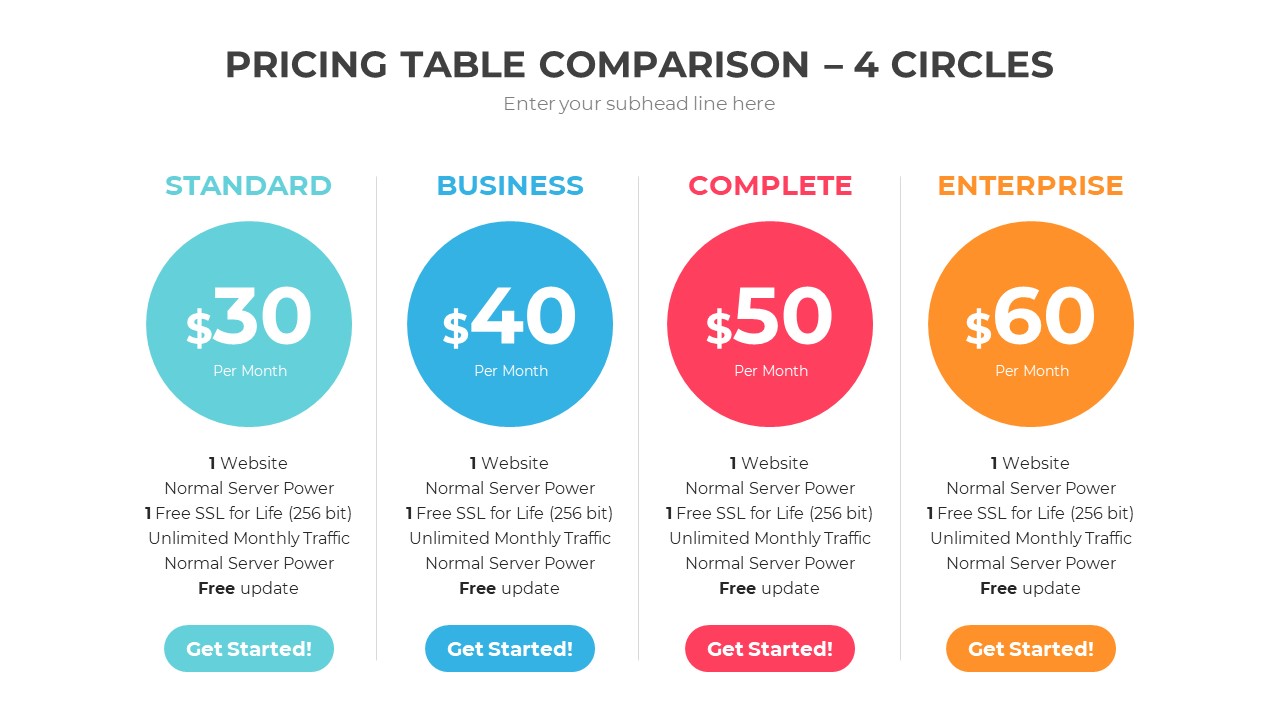 PRICING TABLE COMPARISON – 4 CIRCLES

Enter your subhead line here

STANDARD

$30

Per Month

1 Website
Normal Server Power
1 Free SSL for Life (256 bit)
Unlimited Monthly Traffic
Normal Server Power
Free update

Get Started!

BUSINESS

$40

Per Month

1 Website
Normal Server Power
1 Free SSL for Life (256 bit)
Unlimited Monthly Traffic
Normal Server Power
Free update

Get Started!

COMPLETE

$50

Per Month

1 Website
Normal Server Power
1 Free SSL for Life (256 bit)
Unlimited Monthly Traffic
Normal Server Power
Free update

Get Started!

ENTERPRISE

$60

Per Month

1 Website
Normal Server Power
1 Free SSL for Life (256 bit)
Unlimited Monthly Traffic
Normal Server Power
Free update

Get Started!