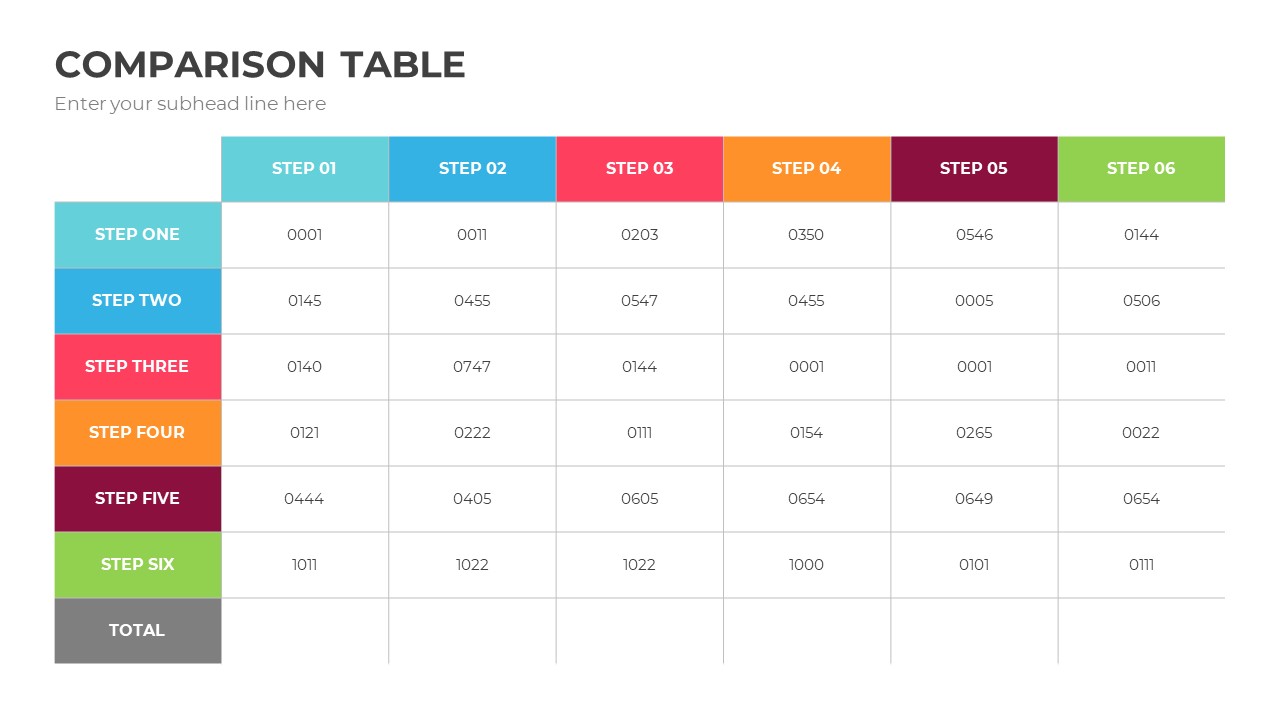 COMPARISON TABLE

Enter your subhead line here

| | STEP 01 | STEP 02 | STEP 03 | STEP 04 | STEP 05 | STEP 06 |
|---|---|---|---|---|---|---|
| STEP ONE | 0001 | 0011 | 0203 | 0350 | 0546 | 0144 |
| STEP TWO | 0145 | 0455 | 0547 | 0455 | 0005 | 0506 |
| STEP THREE | 0140 | 0747 | 0144 | 0001 | 0001 | 0011 |
| STEP FOUR | 0121 | 0222 | 0111 | 0154 | 0265 | 0022 |
| STEP FIVE | 0444 | 0405 | 0605 | 0654 | 0649 | 0654 |
| STEP SIX | 1011 | 1022 | 1022 | 1000 | 0101 | 0111 |
| TOTAL | | | | | | |