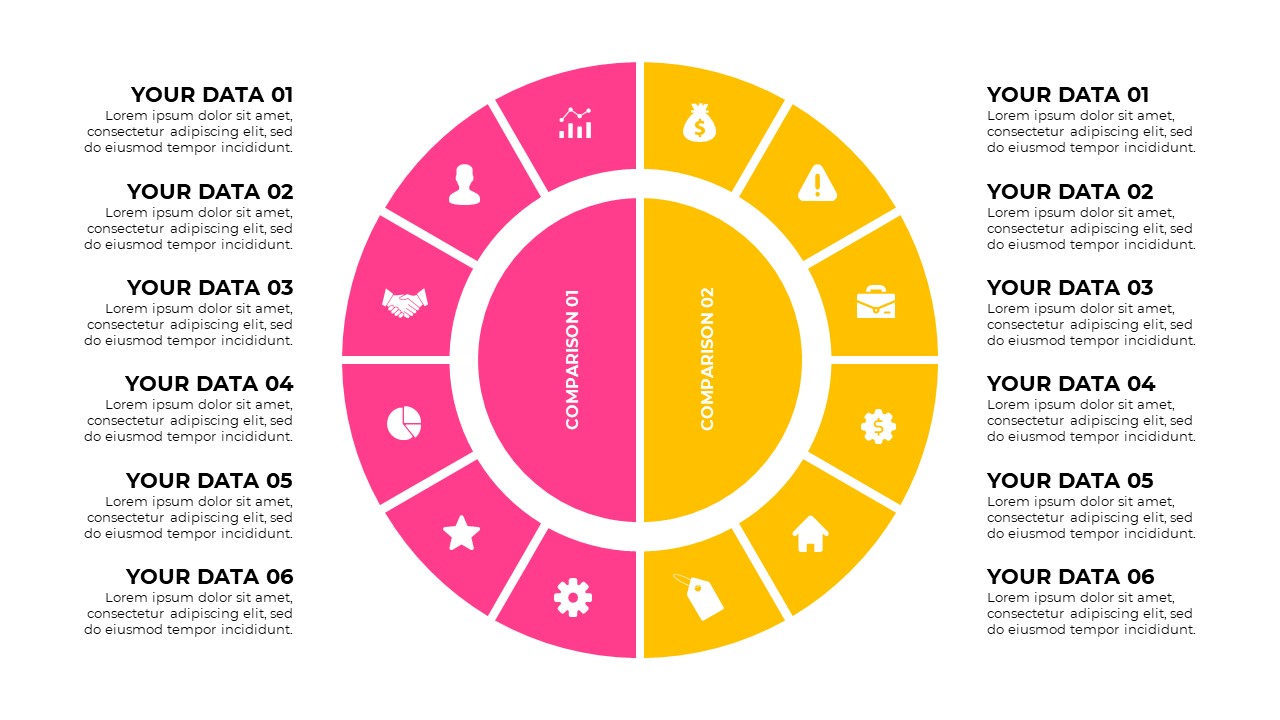 YOUR DATA 01
Lorem ipsum dolor sit amet, consectetur adipiscing elit, sed do eiusmod tempor incididunt.

YOUR DATA 02
Lorem ipsum dolor sit amet, consectetur adipiscing elit, sed do eiusmod tempor incididunt.

YOUR DATA 03
Lorem ipsum dolor sit amet, consectetur adipiscing elit, sed do eiusmod tempor incididunt.

YOUR DATA 04
Lorem ipsum dolor sit amet, consectetur adipiscing elit, sed do eiusmod tempor incididunt.

YOUR DATA 05
Lorem ipsum dolor sit amet, consectetur adipiscing elit, sed do eiusmod tempor incididunt.

YOUR DATA 06
Lorem ipsum dolor sit amet, consectetur adipiscing elit, sed do eiusmod tempor incididunt.

COMPARISON 01

COMPARISON 02

YOUR DATA 01
Lorem ipsum dolor sit amet, consectetur adipiscing elit, sed do eiusmod tempor incididunt.

YOUR DATA 02
Lorem ipsum dolor sit amet, consectetur adipiscing elit, sed do eiusmod tempor incididunt.

YOUR DATA 03
Lorem ipsum dolor sit amet, consectetur adipiscing elit, sed do eiusmod tempor incididunt.

YOUR DATA 04
Lorem ipsum dolor sit amet, consectetur adipiscing elit, sed do eiusmod tempor incididunt.

YOUR DATA 05
Lorem ipsum dolor sit amet, consectetur adipiscing elit, sed do eiusmod tempor incididunt.

YOUR DATA 06
Lorem ipsum dolor sit amet, consectetur adipiscing elit, sed do eiusmod tempor incididunt.